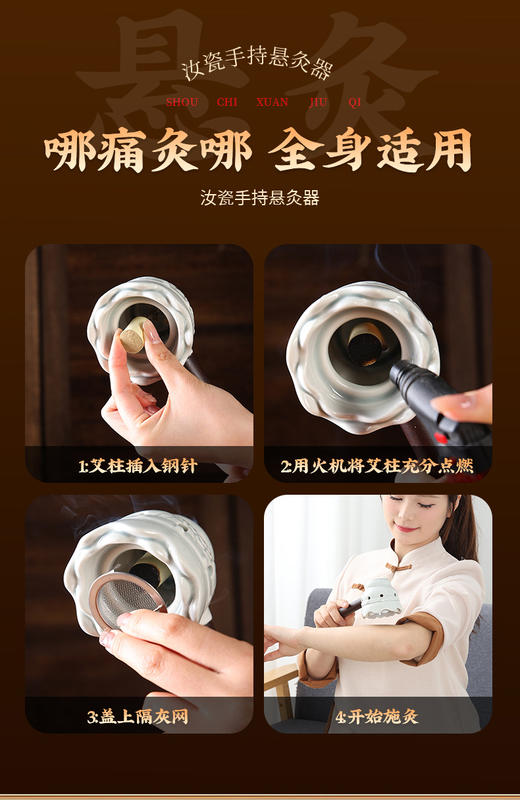 悬灸

汝瓷手持悬灸器

SHOU CHI XUAN JIU QI

哪痛灸哪 全身适用

汝瓷手持悬灸器

1:艾柱插入钢针

2:用火机将艾柱充分点燃

3:盖上隔灰网

4:开始施灸