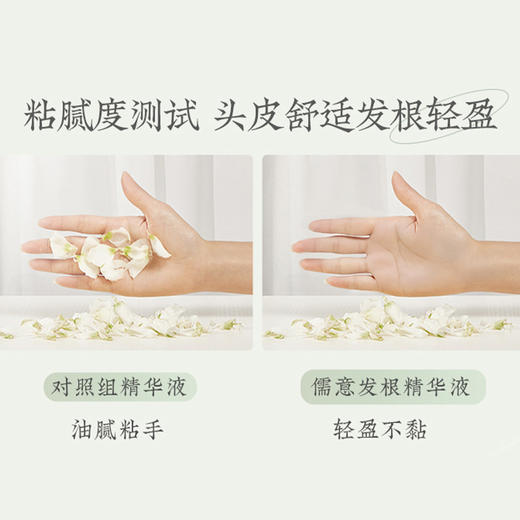 粘腻度测试 头皮舒适发根轻盈

对照组精华液

油腻粘手

儒意发根精华液

轻盈不黏