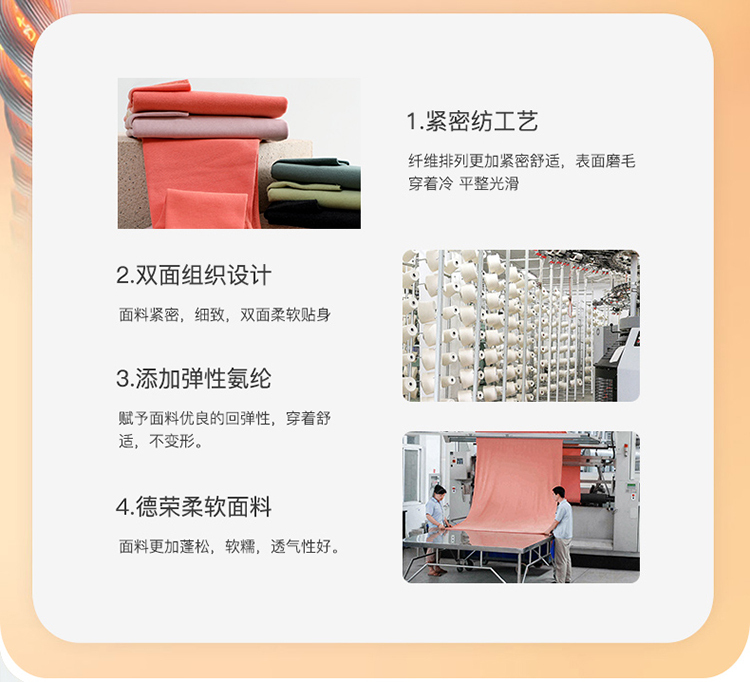 1.紧密纺工艺

纤维排列更加紧密舒适，表面磨毛穿着冷 平整光滑

2.双面组织设计

面料紧密，细致，双面柔软贴身

3.添加弹性氨纶

赋予面料优良的回弹性，穿着舒适，不变形。

4.德荣柔软面料

面料更加蓬松，软糯，透气性好。