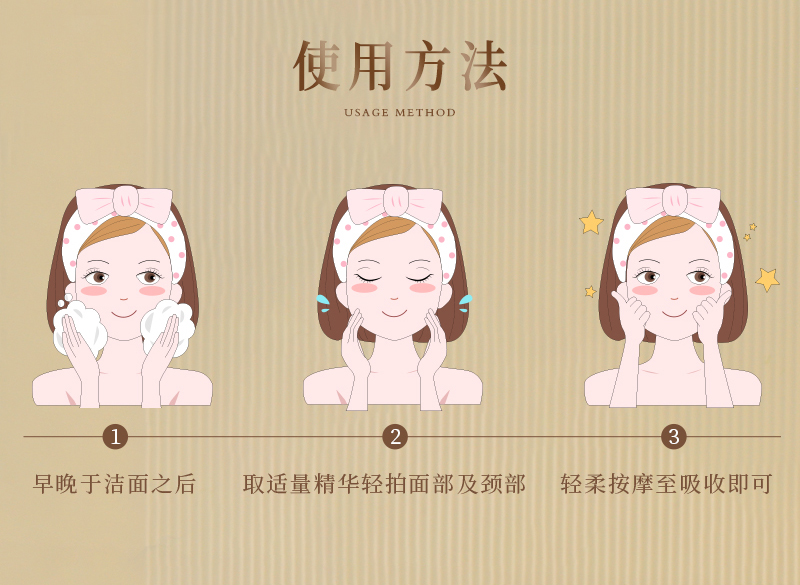 使用方法

USAGE METHOD

1

早晚于洁面之后

2

取适量精华轻拍面部及颈部

3

轻柔按摩至吸收即可