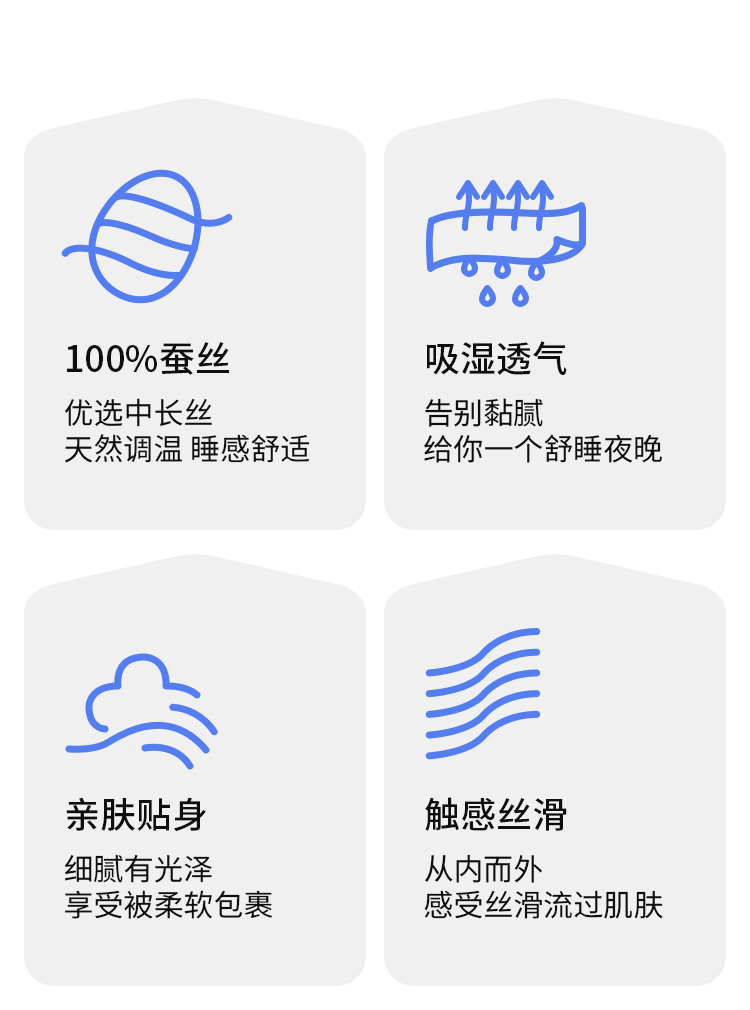 100%蚕丝

优选中长丝
天然调温 睡感舒适

吸湿透气

告别黏腻
给你一个舒睡夜晚

亲肤贴身

细腻有光泽
享受被柔软包裹

触感丝滑

从内而外
感受丝滑流过肌肤