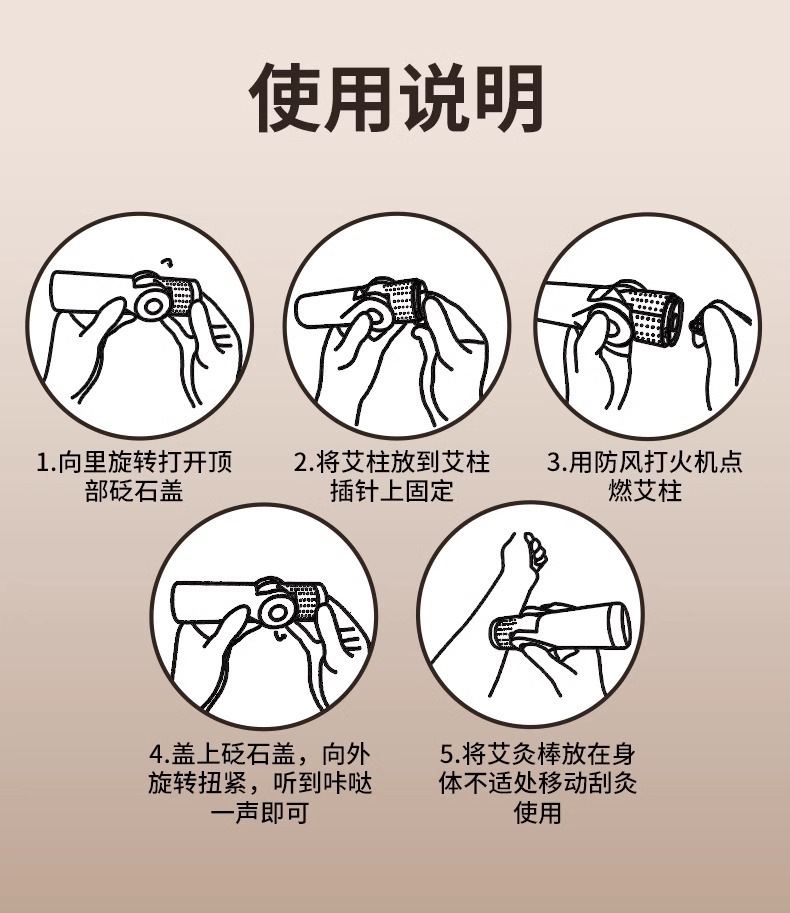 使用说明

1.向里旋转打开顶部砭石盖

2.将艾柱放到艾柱插针上固定

3.用防风打火机点燃艾柱

4.盖上砭石盖，向外旋转扭紧，听到咔哒一声即可

5.将艾灸棒放在身体不适处移动刮灸使用