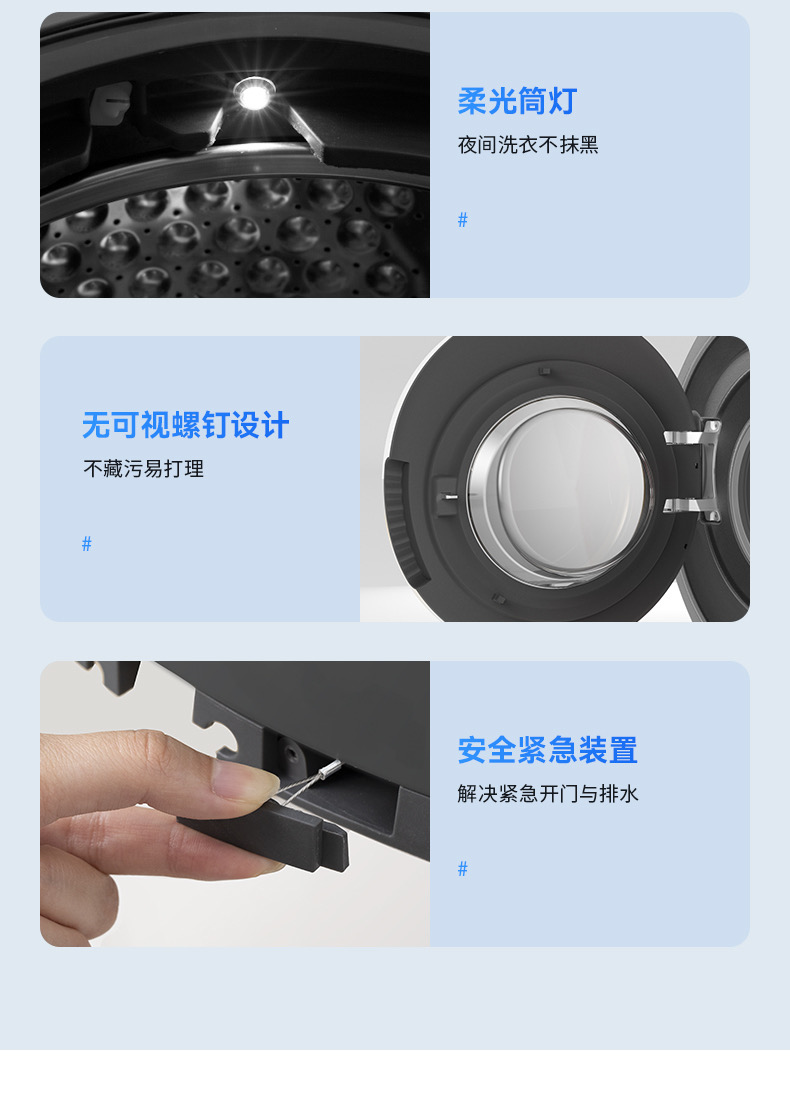 柔光筒灯
夜间洗衣不抹黑
#

无可视螺钉设计
不藏污易打理
#

安全紧急装置
解决紧急开门与排水
#