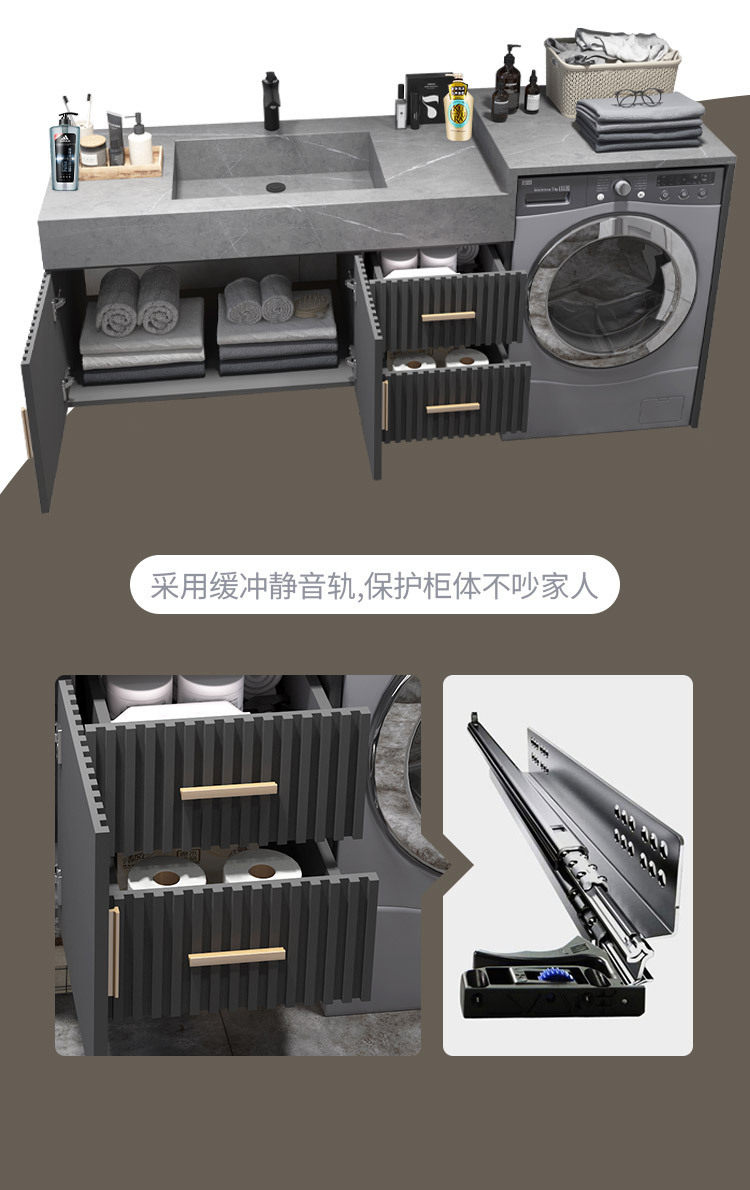 采用缓冲静音轨,保护柜体不吵家人