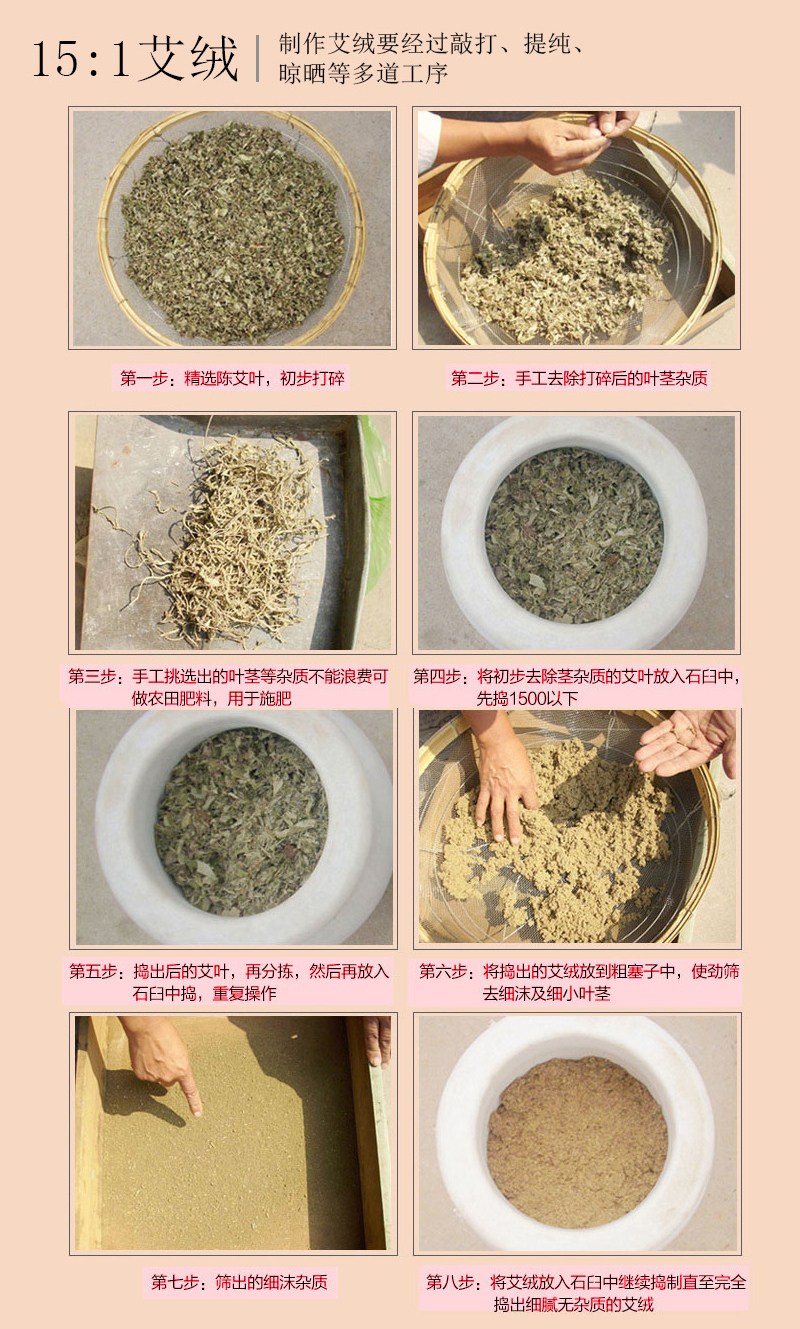 15:1艾绒

制作艾绒要经过敲打、提纯、晾晒等多道工序

第一步：精选陈艾叶，初步打碎

第二步：手工去除打碎后的叶茎杂质

第三步：手工挑选出的叶茎等杂质不能浪费可做农田肥料，用于施肥

第四步：将初步去除茎杂质的艾叶放入石臼中，先捣1500以下

第五步：捣出后的艾叶，再分拣，然后再放入石臼中捣，重复操作

第六步：将捣出的艾绒放到粗塞子中，使劲筛去细沫及细小叶茎

第七步：筛出的细沫杂质

第八步：将艾绒放入石臼中继续捣制直至完全捣出细腻无杂质的艾绒