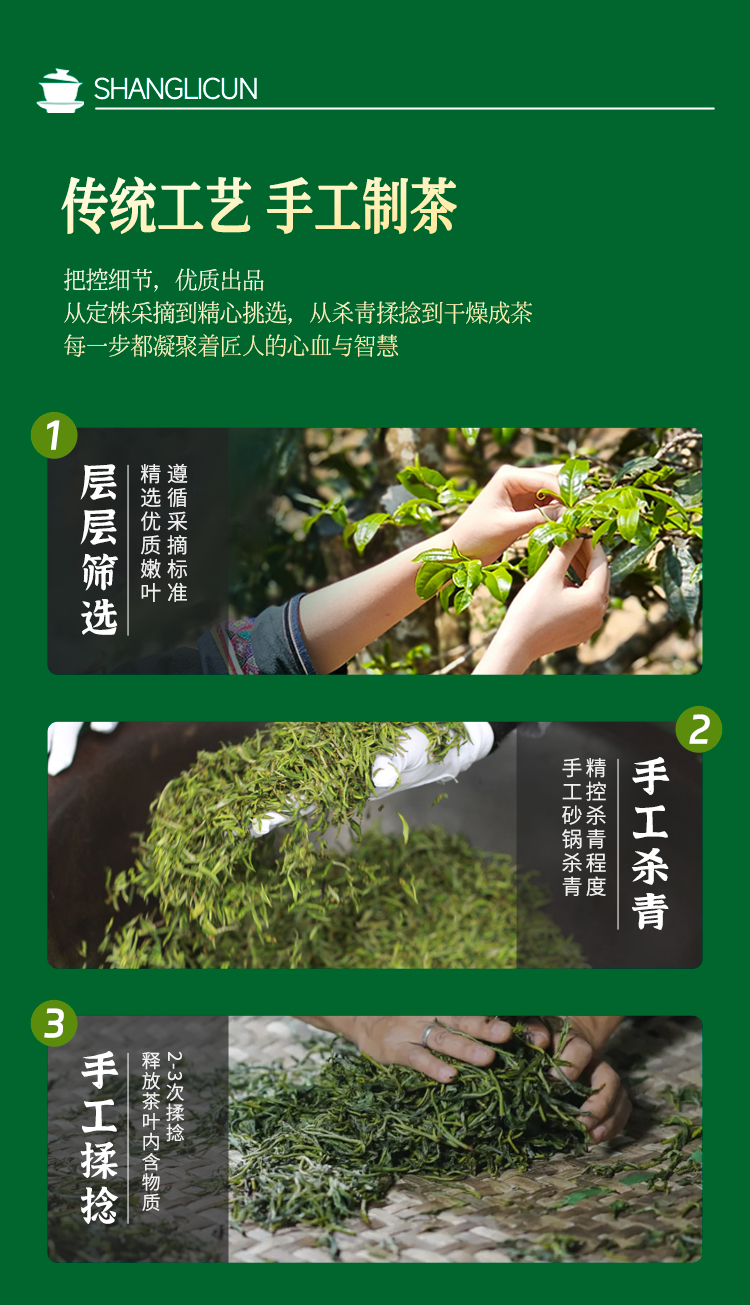 SHANGLICUN

传统工艺 手工制茶

把控细节，优质出品
从定株采摘到精心挑选，从杀青揉捻到干燥成茶
每一步都凝聚着匠人的心血与智慧

1

层层筛选

遵循采摘标准
精选优质嫩叶

2

手工杀青

精控杀青程度
手工砂锅杀青

3

手工揉捻

2-3次揉捻
释放茶叶内含物质