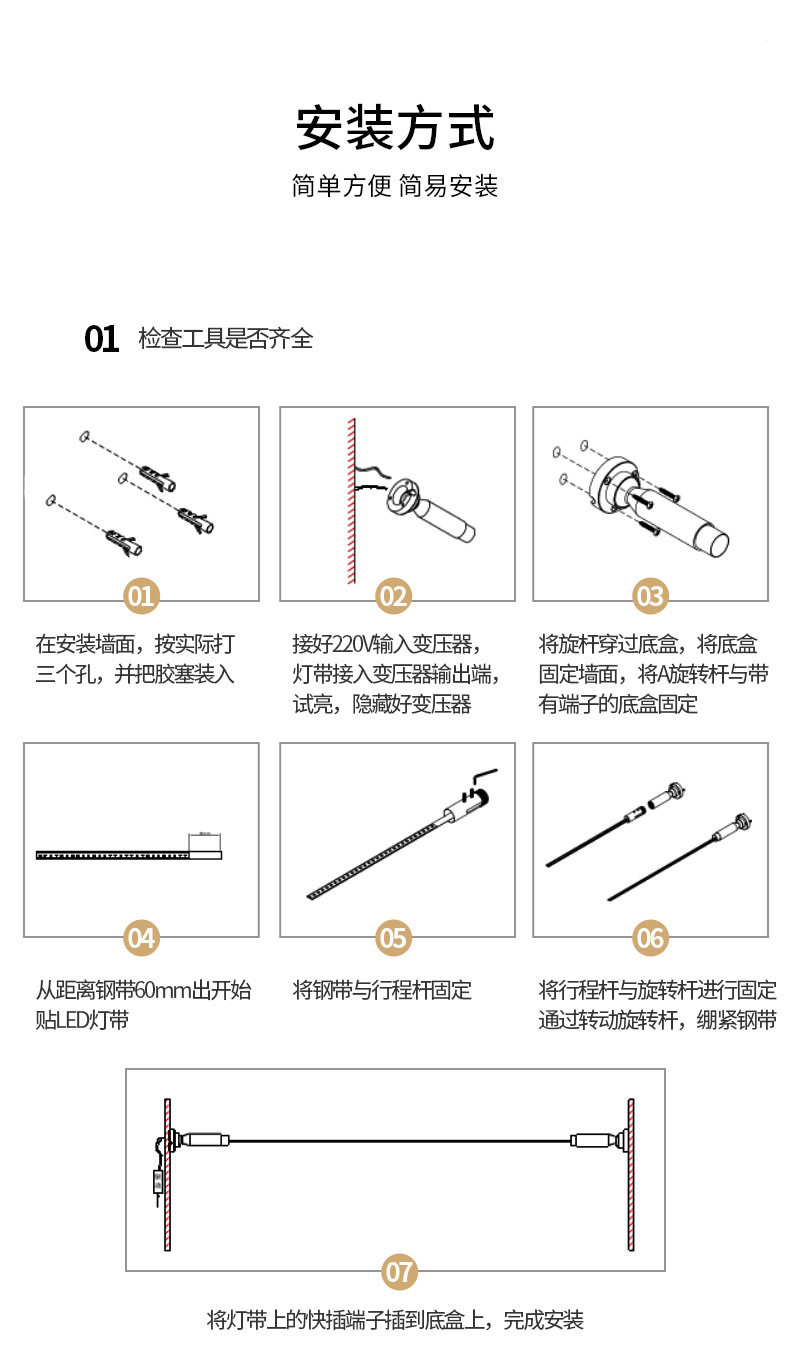 安装方式

简单方便 简易安装

01 检查工具是否齐全

01

在安装墙面，按实际打三个孔，并把胶塞装入

02

接好220V输入变压器，灯带接入变压器输出端，试亮，隐藏好变压器

03

将旋杆穿过底盒，将底盒固定墙面，将A旋转杆与带有端子的底盒固定

04

从距离钢带60mm出开始贴LED灯带

05

将钢带与行程杆固定

06

将行程杆与旋转杆进行固定通过转动旋转杆，绷紧钢带

07

将灯带上的快插端子插到底盒上，完成安装