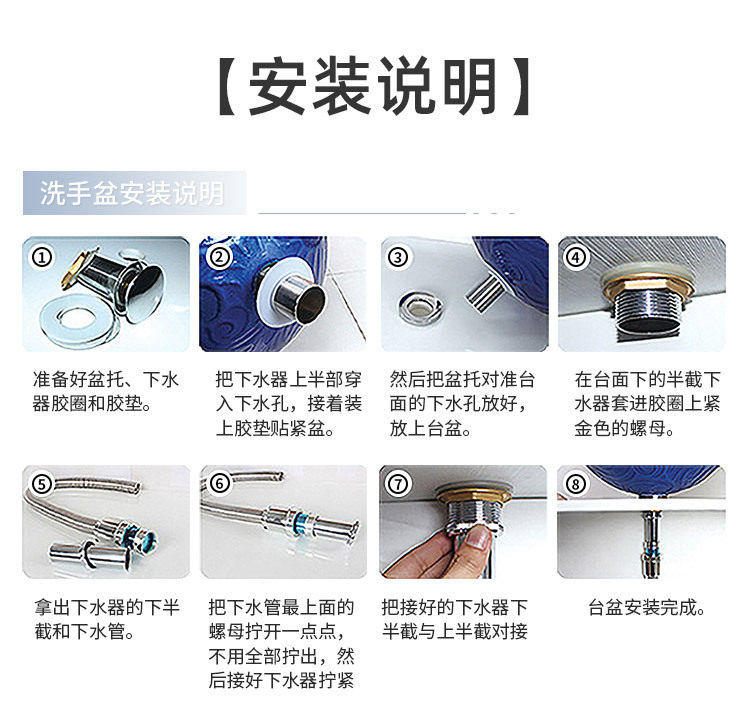 【安装说明】

洗手盆安装说明

①

准备好盆托、下水器胶圈和胶垫。

②

把下水器上半部穿入下水孔，接着装上胶垫贴紧盆。

③

然后把盆托对准台面的下水孔放好，放上台盆。

④

在台面下的半截下水器套进胶圈上紧金色的螺母。

⑤

拿出下水器的下半截和下水管。

⑥

把下水管最上面的螺母拧开一点点，不用全部拧出，然后接好下水器拧紧

⑦

把接好的下水器下半截与上半截对接

⑧

台盆安装完成。