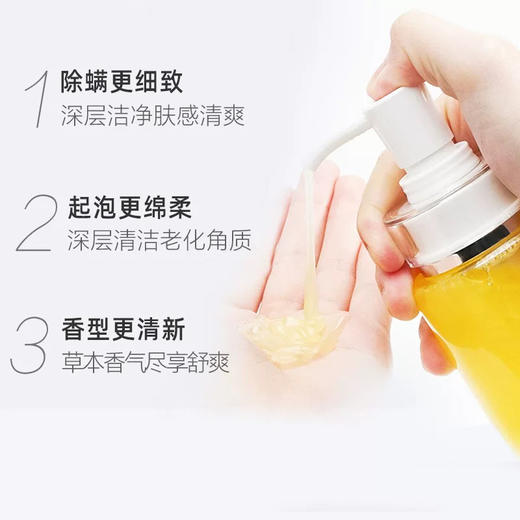 1 除螨更细致
深层洁净肤感清爽

2 起泡更绵柔
深层清洁老化角质

3 香型更清新
草本香气尽享舒爽