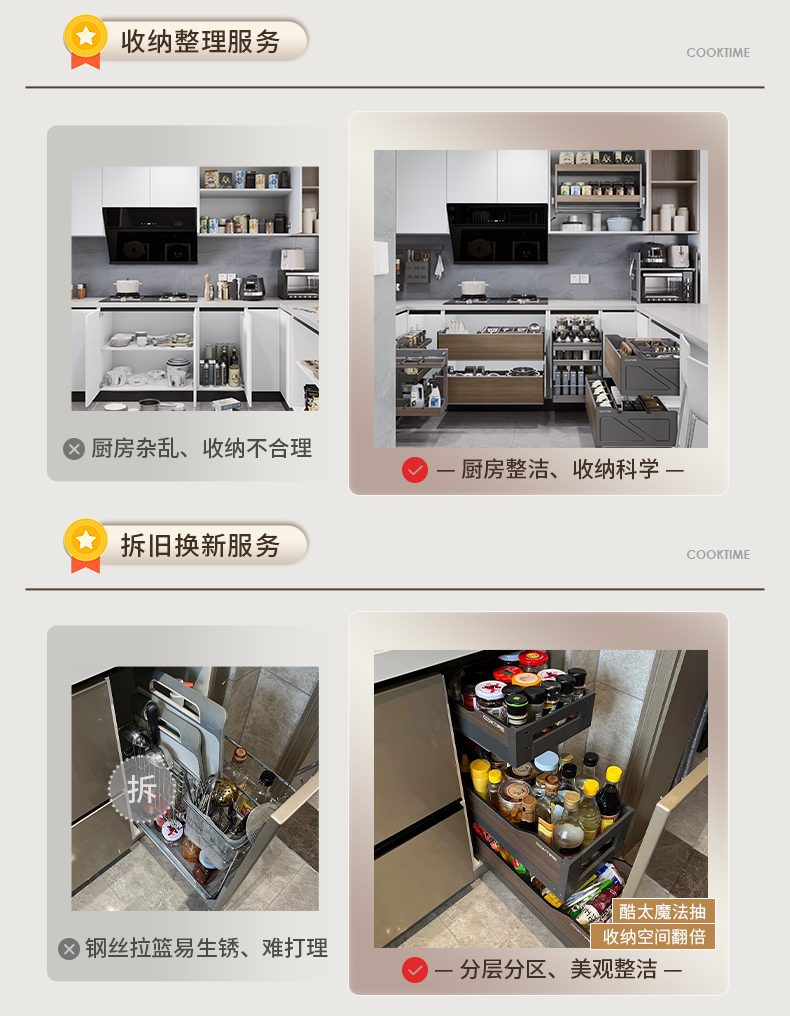 收纳整理服务

COOKTIME

厨房杂乱、收纳不合理

— 厨房整洁、收纳科学 —

拆旧换新服务

COOKTIME

拆

钢丝拉篮易生锈、难打理

酷太魔法抽
收纳空间翻倍

— 分层分区、美观整洁 —