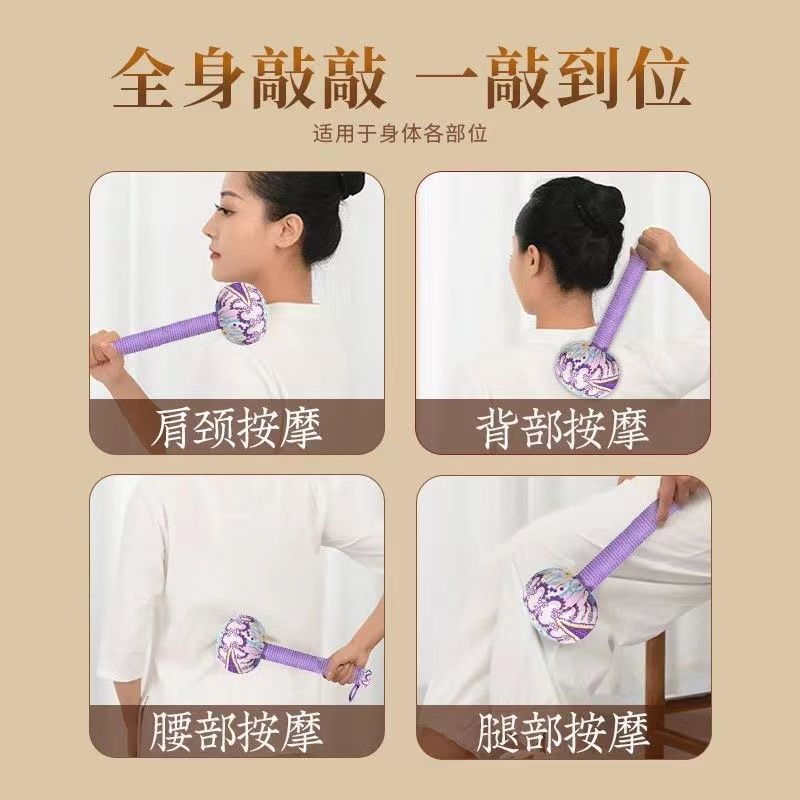 全身敲敲 一敲到位

适用于身体各部位

肩颈按摩

背部按摩

腰部按摩

腿部按摩