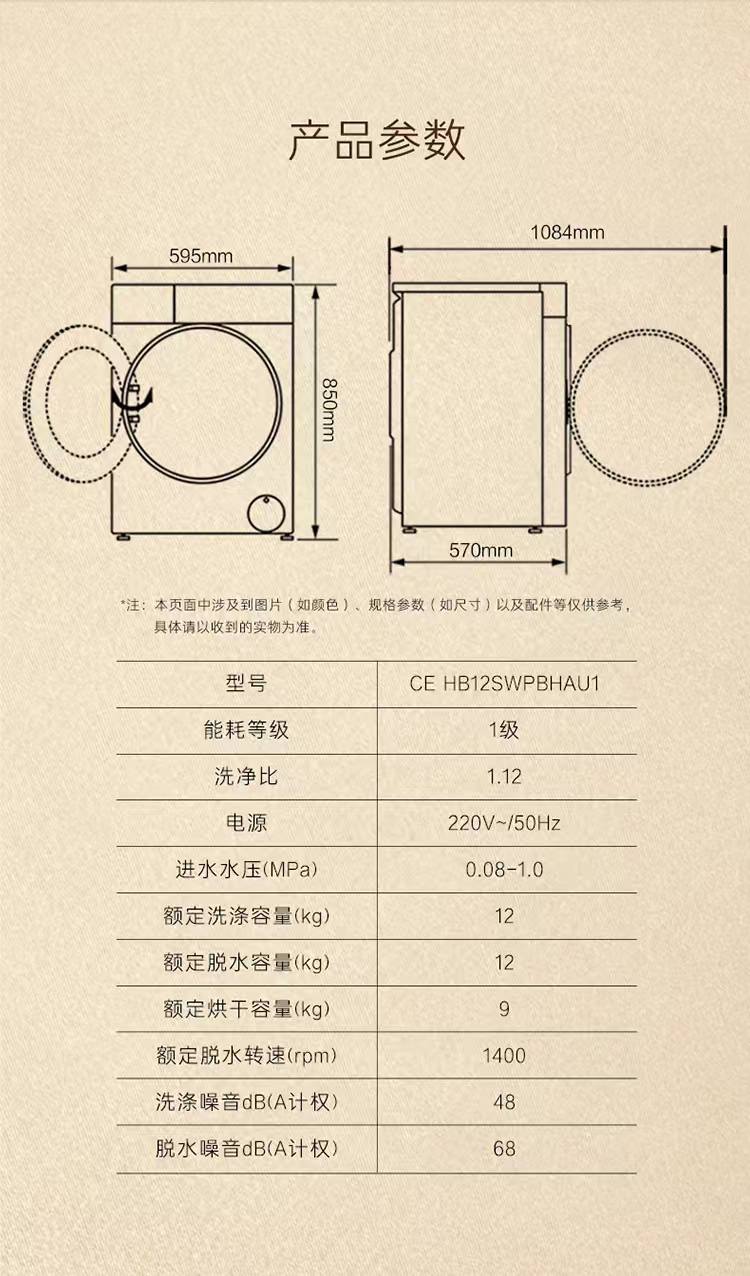 产品参数

595mm

850mm

1084mm

570mm

*注：本页面中涉及到图片（如颜色）、规格参数（如尺寸）以及配件等仅供参考，具体请以收到的实物为准。

| 型号 | CE HB12SWPBHAU1 |
|---|---|
| 能耗等级 | 1级 |
| 洗净比 | 1.12 |
| 电源 | 220V~/50Hz |
| 进水水压(MPa) | 0.08-1.0 |
| 额定洗涤容量(kg) | 12 |
| 额定脱水容量(kg) | 12 |
| 额定烘干容量(kg) | 9 |
| 额定脱水转速(rpm) | 1400 |
| 洗涤噪音dB(A计权) | 48 |
| 脱水噪音dB(A计权) | 68 |