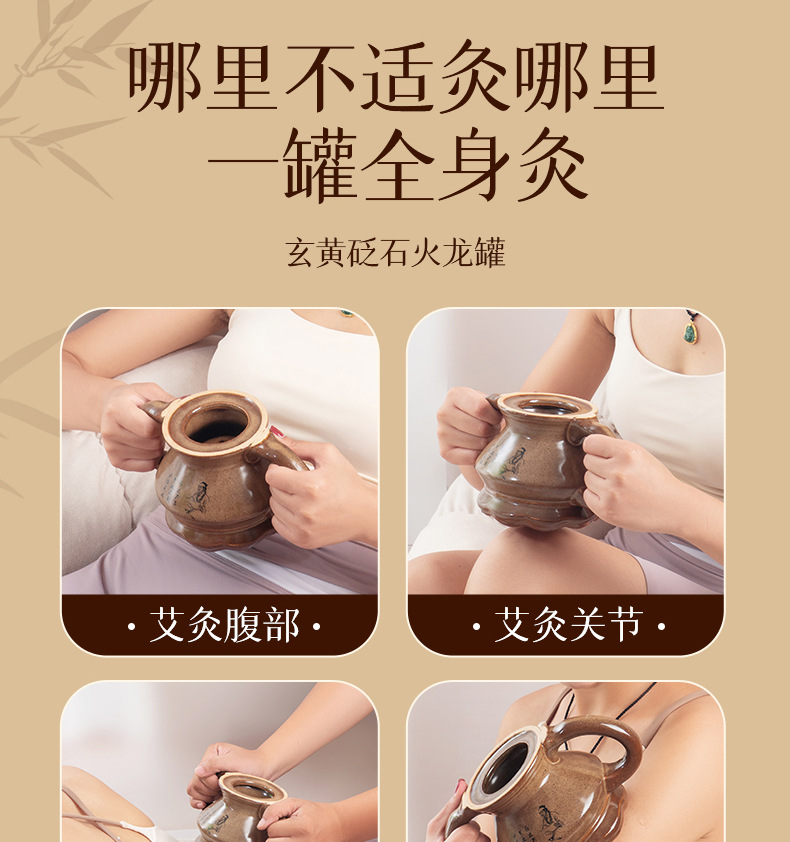 哪里不适灸哪里
一罐全身灸

玄黄砭石火龙罐

· 艾灸腹部 ·

· 艾灸关节 ·