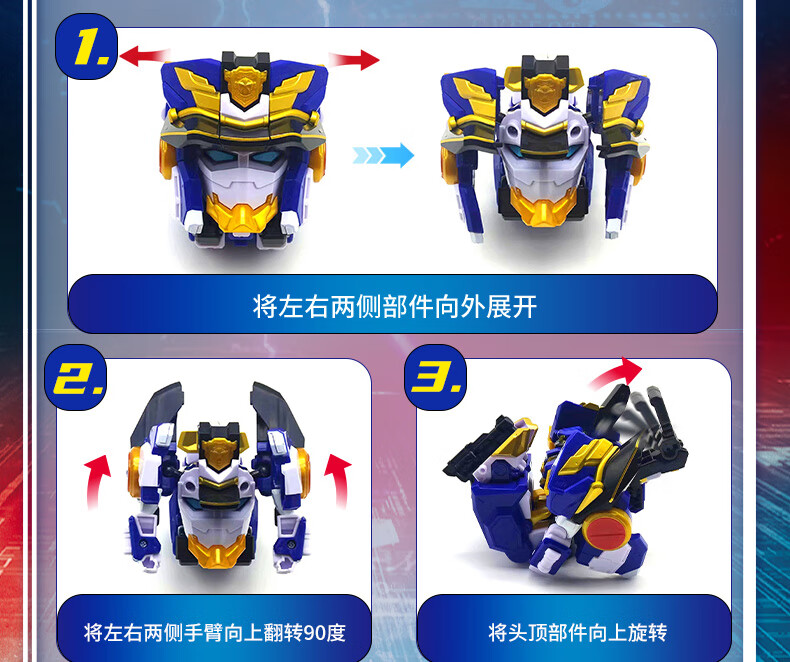 1.

将左右两侧部件向外展开

2.

将左右两侧手臂向上翻转90度

3.

将头顶部件向上旋转