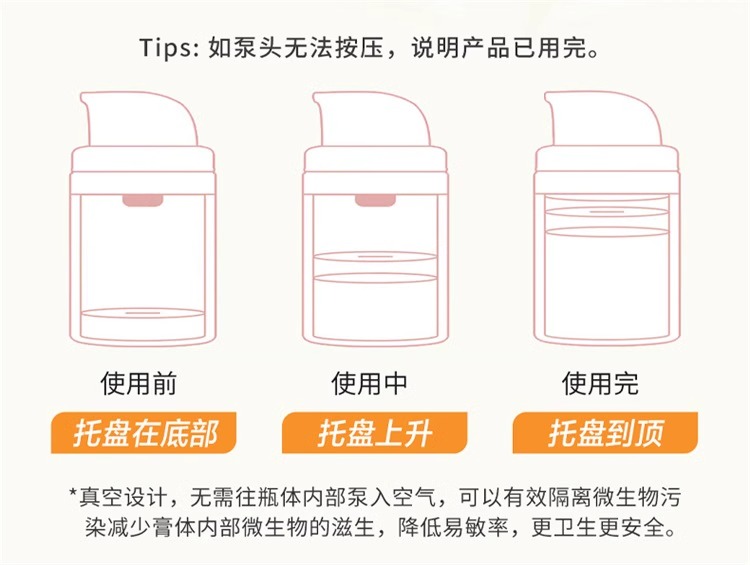 Tips: 如泵头无法按压，说明产品已用完。

使用前
托盘在底部

使用中
托盘上升

使用完
托盘到顶

*真空设计，无需往瓶体内部泵入空气，可以有效隔离微生物污染减少膏体内部微生物的滋生，降低易敏率，更卫生更安全。