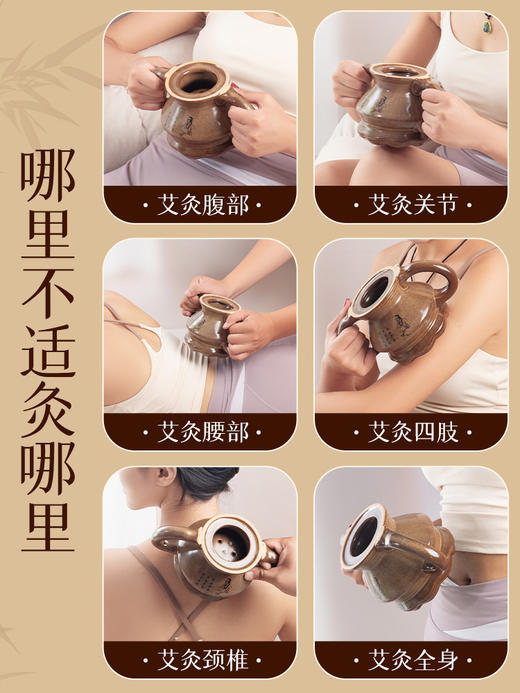 哪里不适灸哪里

· 艾灸腹部 ·

· 艾灸关节 ·

· 艾灸腰部 ·

· 艾灸四肢 ·

· 艾灸颈椎 ·

· 艾灸全身 ·