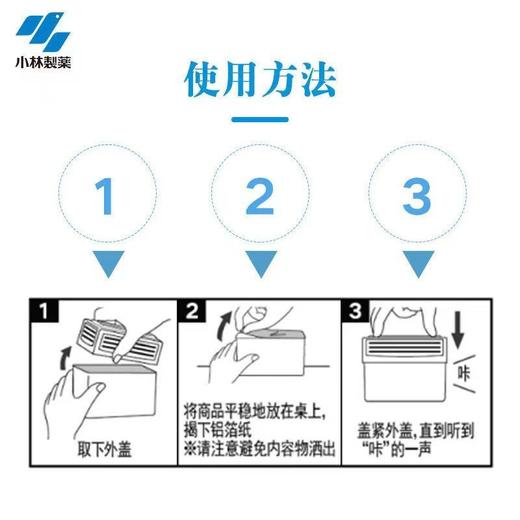 小林製薬

使用方法

1

2

3

1
取下外盖

2
将商品平稳地放在桌上,揭下铝箔纸
※请注意避免内容物洒出

3
咔
盖紧外盖,直到听到“咔”的一声