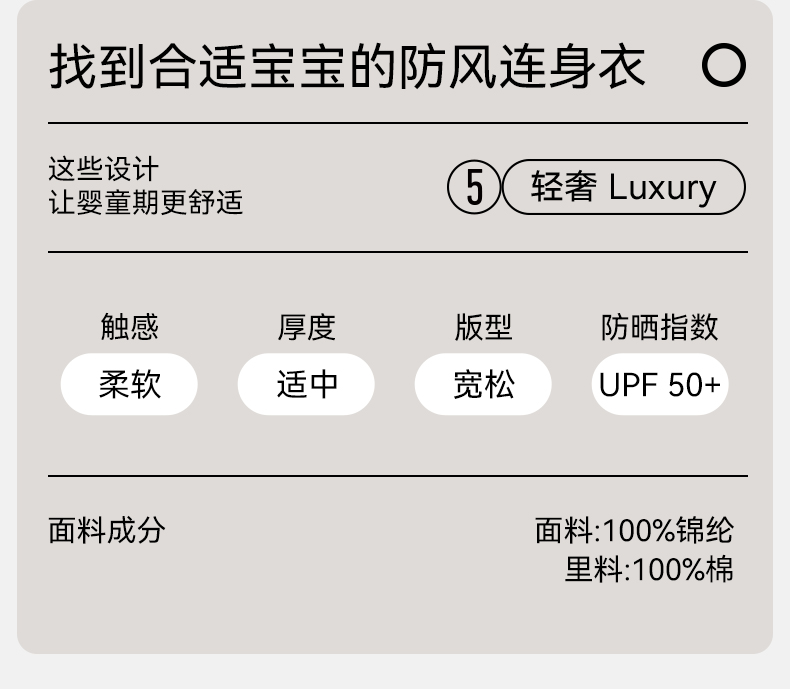 找到合适宝宝的防风连身衣

这些设计
让婴童期更舒适

5 轻奢 Luxury

触感
柔软

厚度
适中

版型
宽松

防晒指数
UPF 50+

面料成分

面料:100%锦纶
里料:100%棉