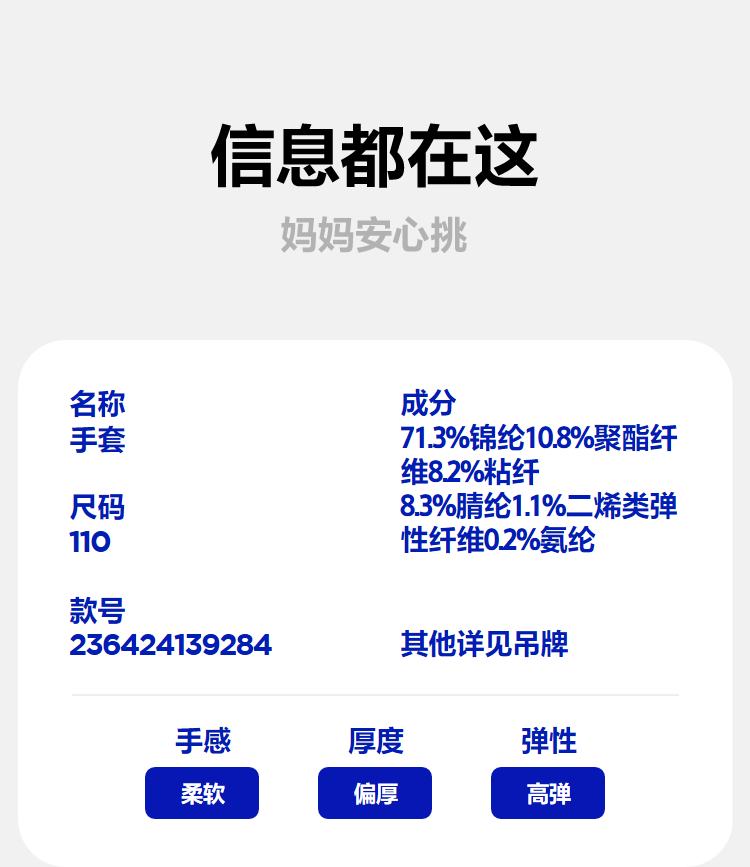 信息都在这

妈妈安心挑

名称
手套

尺码
110

款号
236424139284

成分
71.3%锦纶10.8%聚酯纤维8.2%粘纤8.3%腈纶1.1%二烯类弹性纤维0.2%氨纶

其他详见吊牌

手感
柔软

厚度
偏厚

弹性
高弹