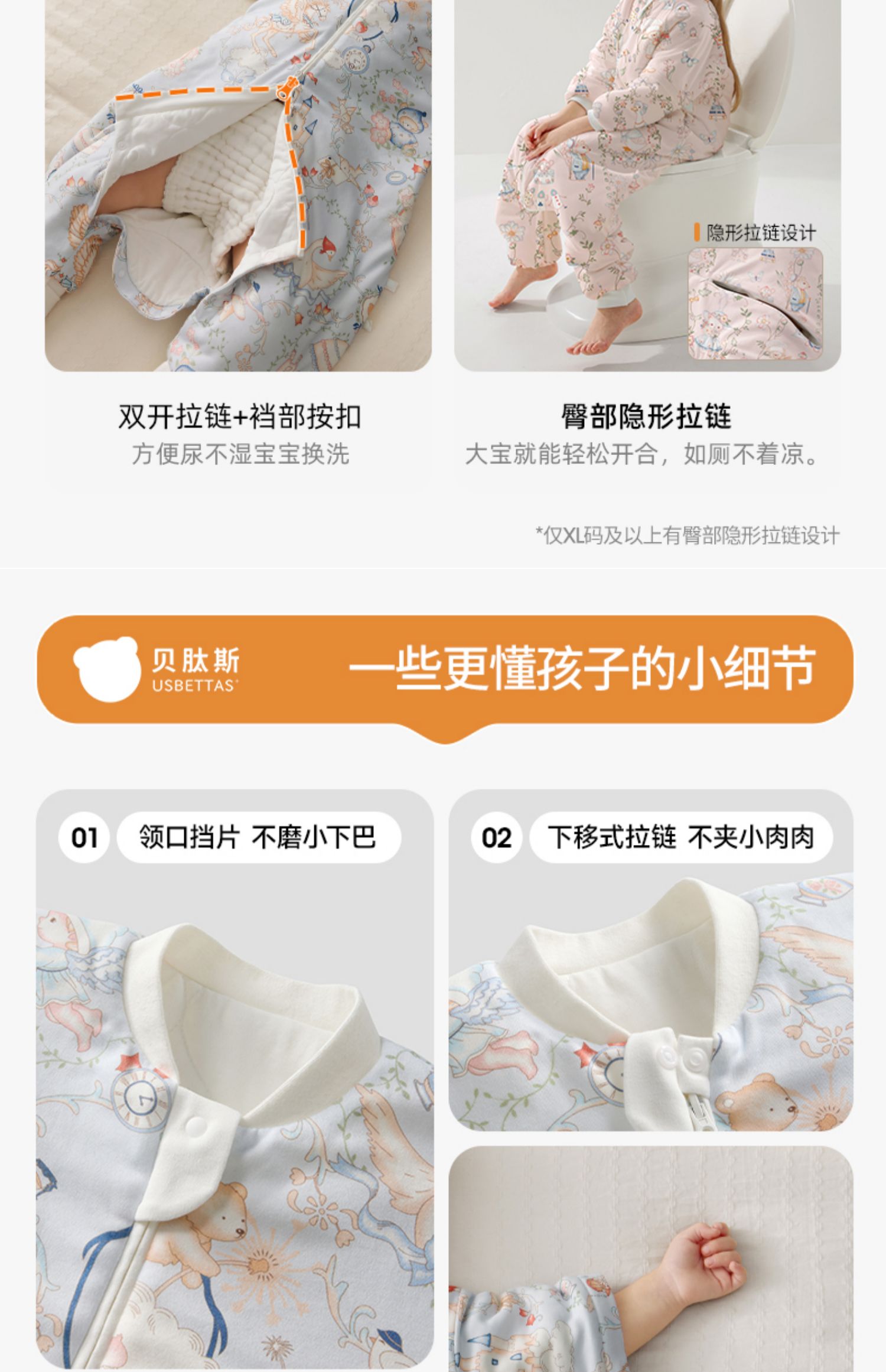 隐形拉链设计

双开拉链+裆部按扣
方便尿不湿宝宝换洗

臀部隐形拉链
大宝就能轻松开合，如厕不着凉。

*仅XL码及以上有臀部隐形拉链设计

贝肽斯
USBETTAS

一些更懂孩子的小细节

01 领口挡片 不磨小下巴

02 下移式拉链 不夹小肉肉