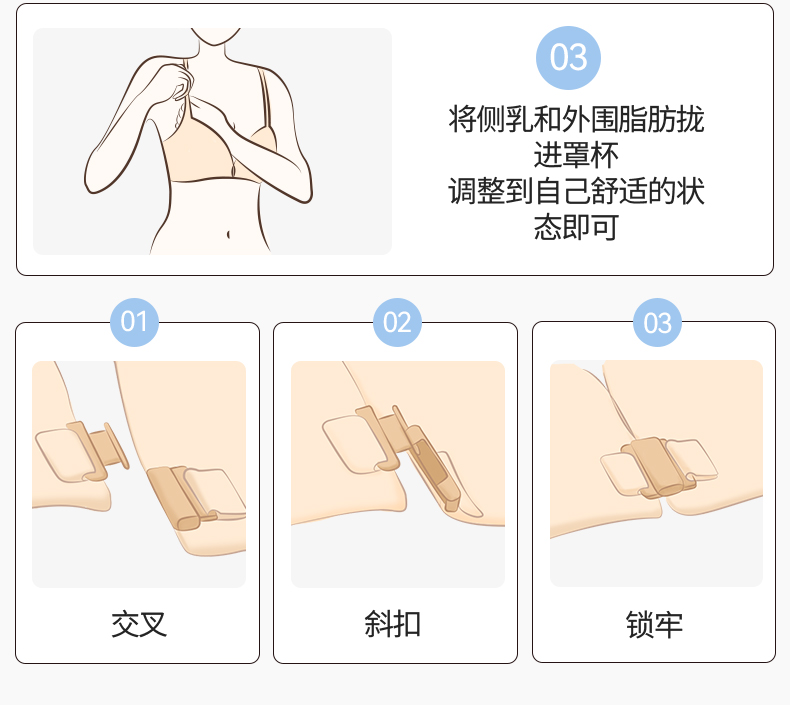 03

将侧乳和外围脂肪拢进罩杯
调整到自己舒适的状态即可

01

交叉

02

斜扣

03

锁牢