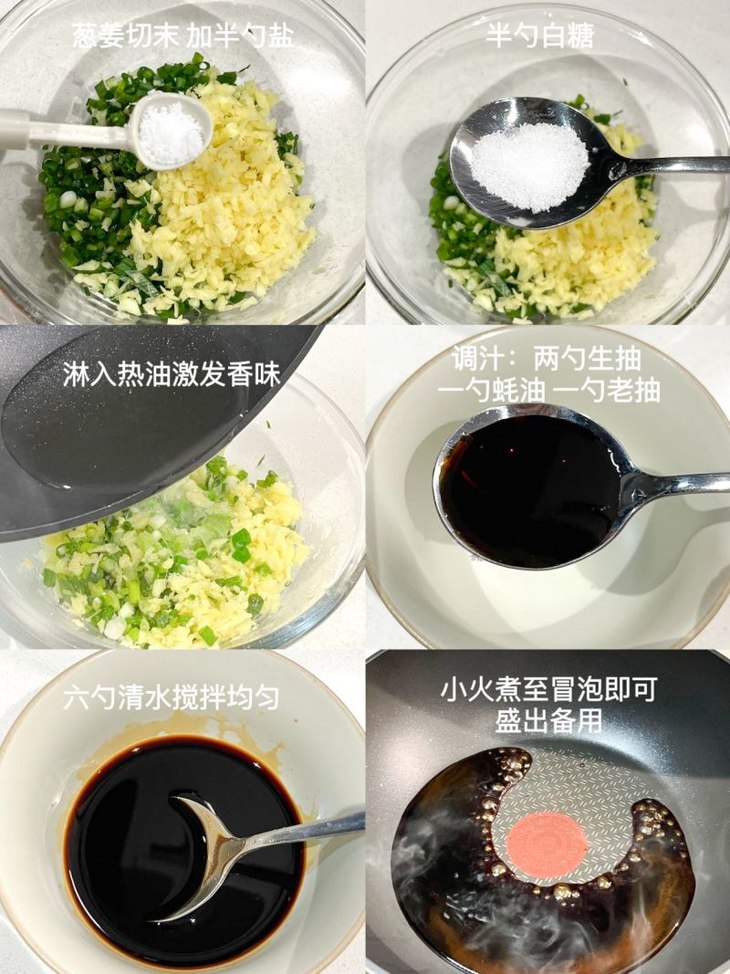 葱姜切末 加半勺盐

半勺白糖

淋入热油激发香味

调汁：两勺生抽
一勺蚝油 一勺老抽

六勺清水搅拌均匀

小火煮至冒泡即可
盛出备用