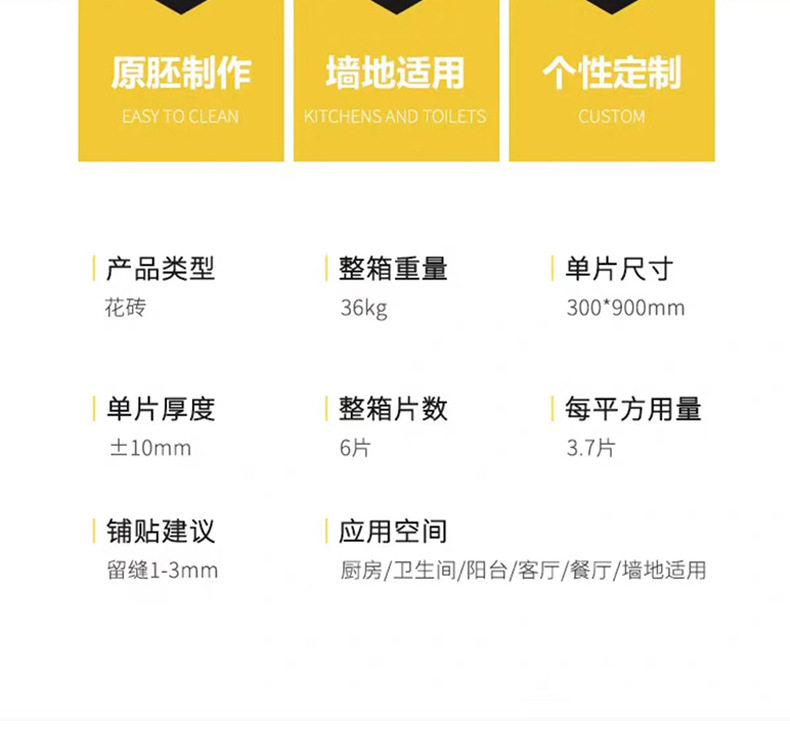 原胚制作
EASY TO CLEAN

墙地适用
KITCHENS AND TOILETS

个性定制
CUSTOM

产品类型
花砖

整箱重量
36kg

单片尺寸
300*900mm

单片厚度
±10mm

整箱片数
6片

每平方用量
3.7片

铺贴建议
留缝1-3mm

应用空间
厨房/卫生间/阳台/客厅/餐厅/墙地适用