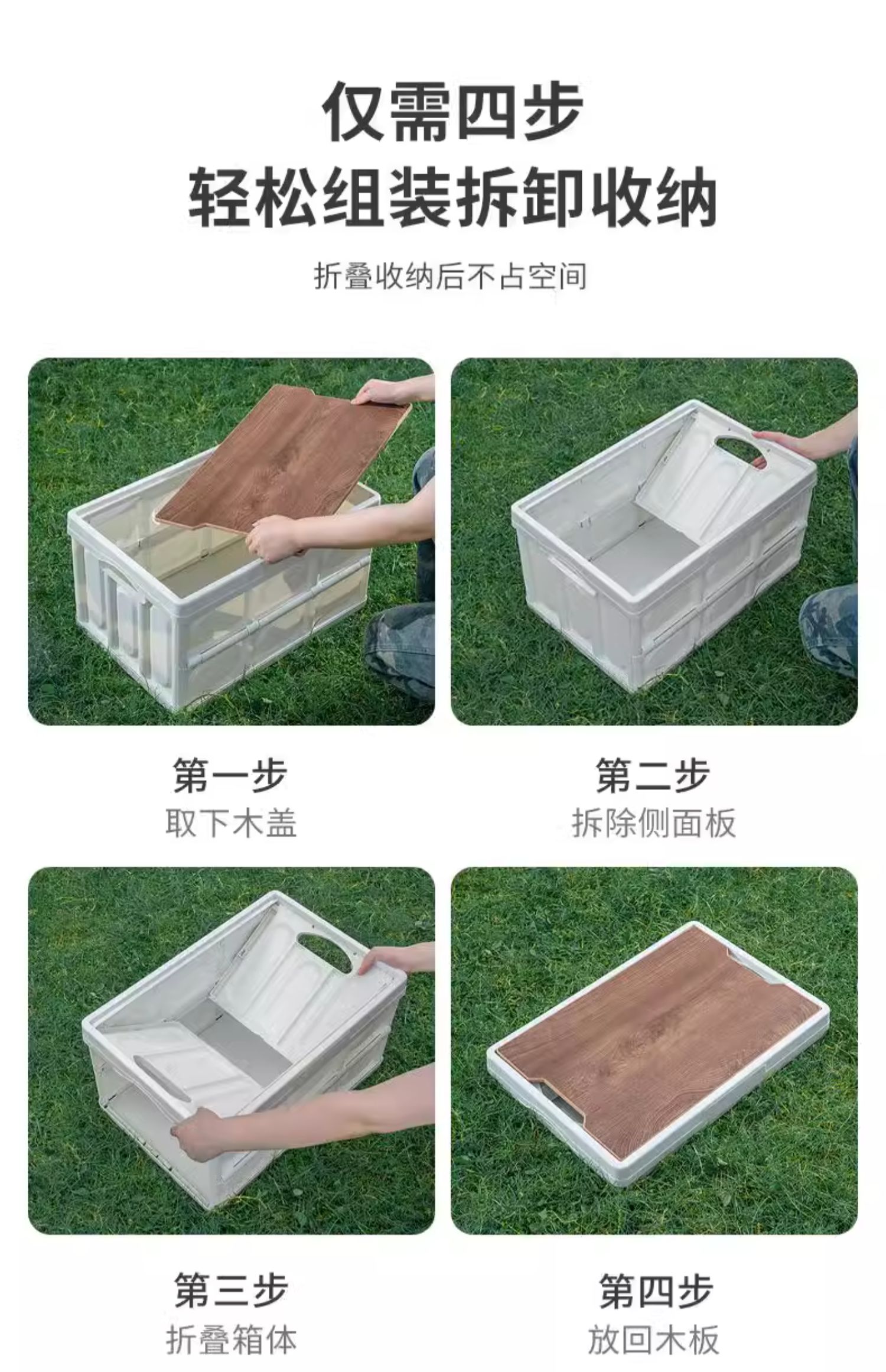 仅需四步
轻松组装拆卸收纳

折叠收纳后不占空间

第一步
取下木盖

第二步
拆除侧面板

第三步
折叠箱体

第四步
放回木板