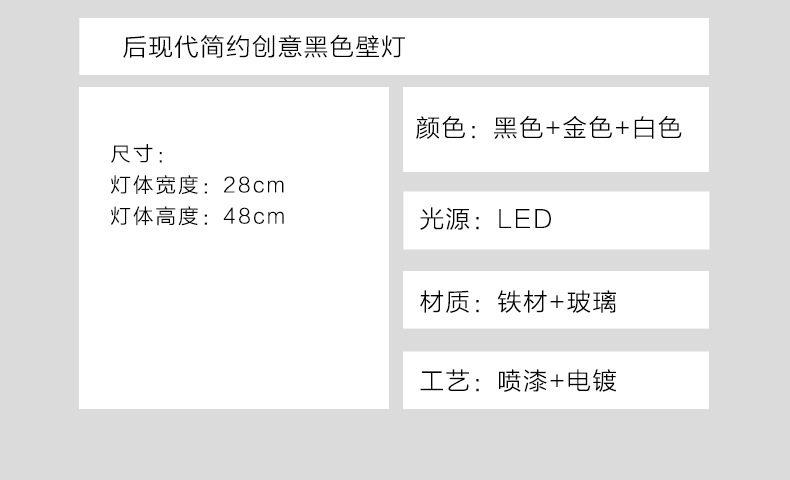 后现代简约创意黑色壁灯

尺寸:
灯体宽度：28cm
灯体高度：48cm

颜色：黑色+金色+白色

光源：LED

材质：铁材+玻璃

工艺：喷漆+电镀