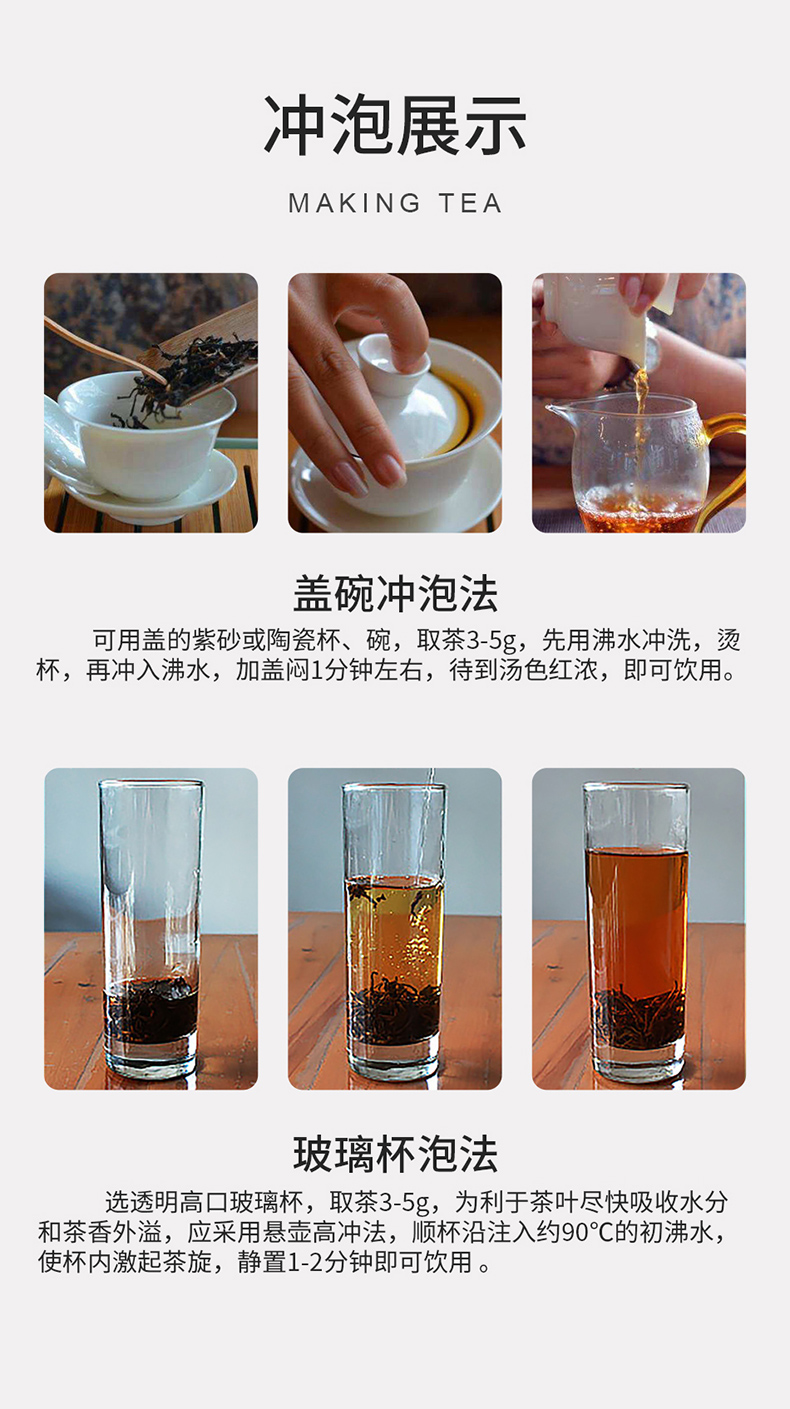 冲泡展示

MAKING TEA

盖碗冲泡法

可用盖的紫砂或陶瓷杯、碗，取茶3-5g，先用沸水冲洗，烫杯，再冲入沸水，加盖闷1分钟左右，待到汤色红浓，即可饮用。

玻璃杯泡法

选透明高口玻璃杯，取茶3-5g，为利于茶叶尽快吸收水分和茶香外溢，应采用悬壶高冲法，顺杯沿注入约90°C的初沸水，使杯内激起茶旋，静置1-2分钟即可饮用 。