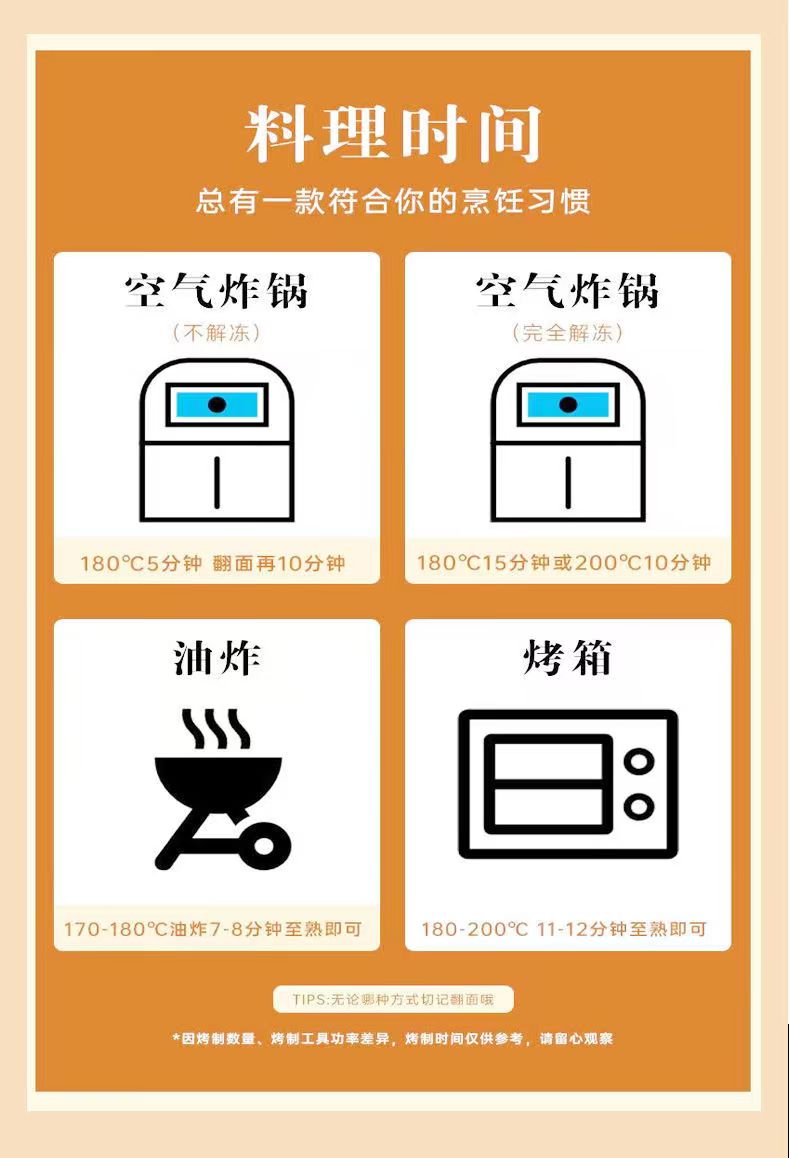 料理时间
总有一款符合你的烹饪习惯

空气炸锅
（不解冻）
180℃5分钟 翻面再10分钟

空气炸锅
（完全解冻）
180℃15分钟或200℃10分钟

油炸
170-180℃油炸7-8分钟至熟即可

烤箱
180-200℃ 11-12分钟至熟即可

TIPS:无论哪种方式切记翻面哦

*因烤制数量、烤制工具功率差异，烤制时间仅供参考，请留心观察