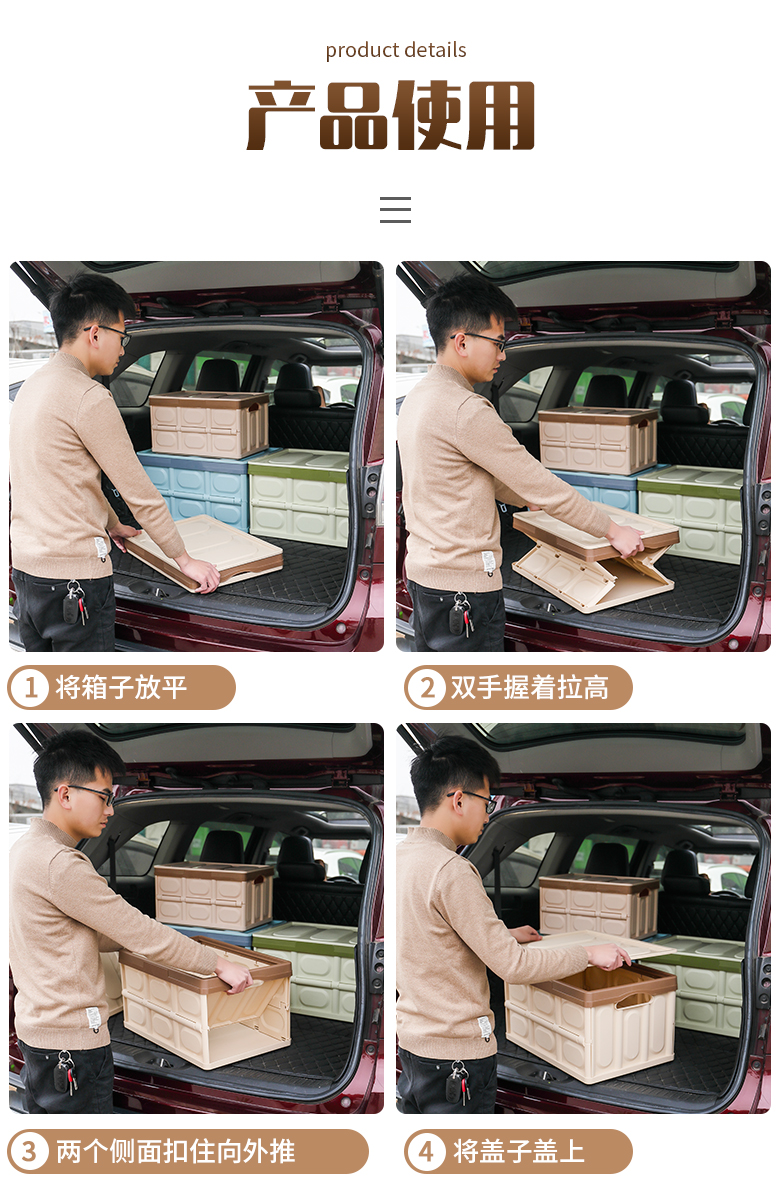 product details

产品使用

1 将箱子放平

2 双手握着拉高

3 两个侧面扣住向外推

4 将盖子盖上