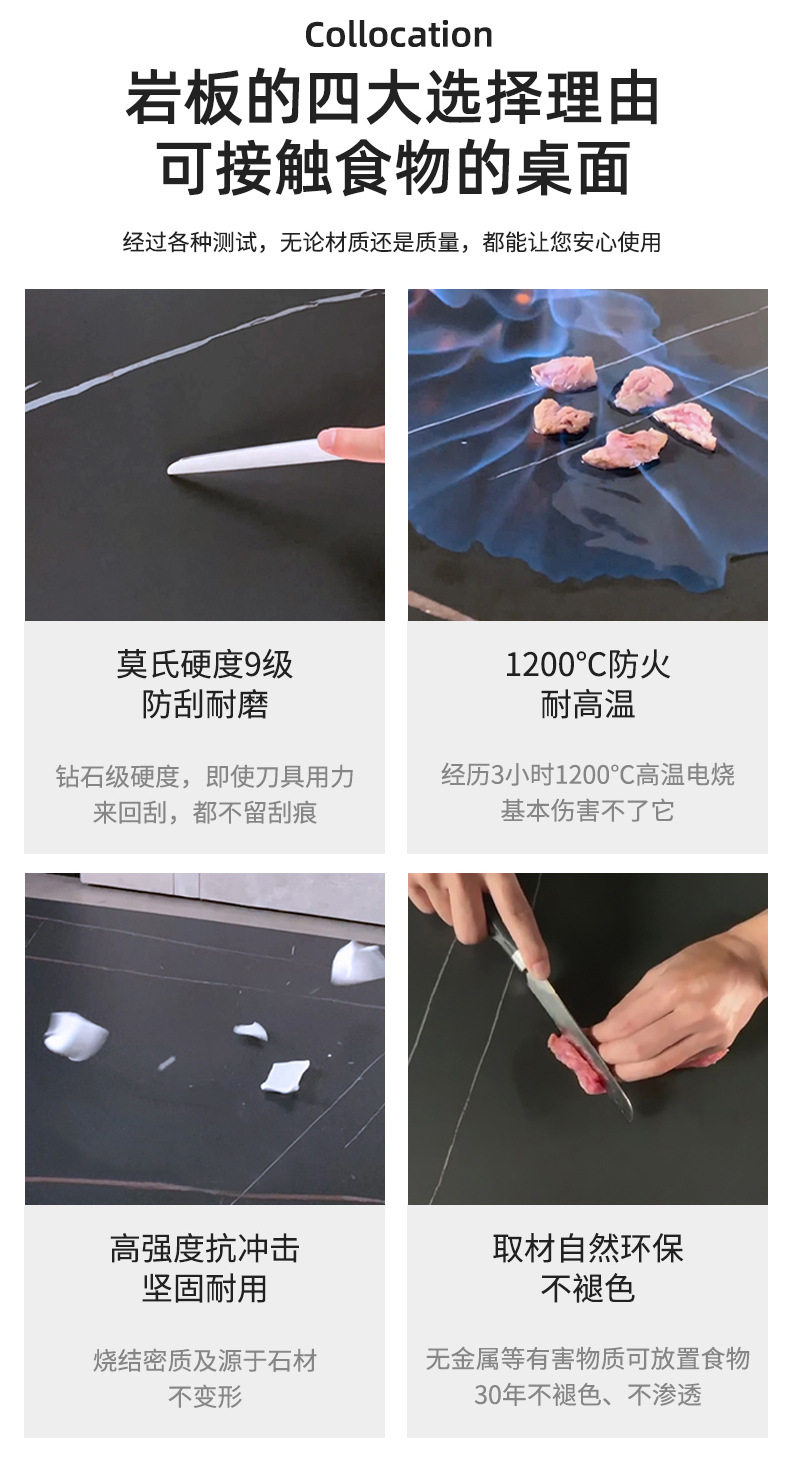 Collocation

岩板的四大选择理由
可接触食物的桌面

经过各种测试，无论材质还是质量，都能让您安心使用

莫氏硬度9级
防刮耐磨

钻石级硬度，即使刀具用力来回刮，都不留刮痕

1200°C防火
耐高温

经历3小时1200°C高温电烧
基本伤害不了它

高强度抗冲击
坚固耐用

烧结密质及源于石材
不变形

取材自然环保
不褪色

无金属等有害物质可放置食物
30年不褪色、不渗透