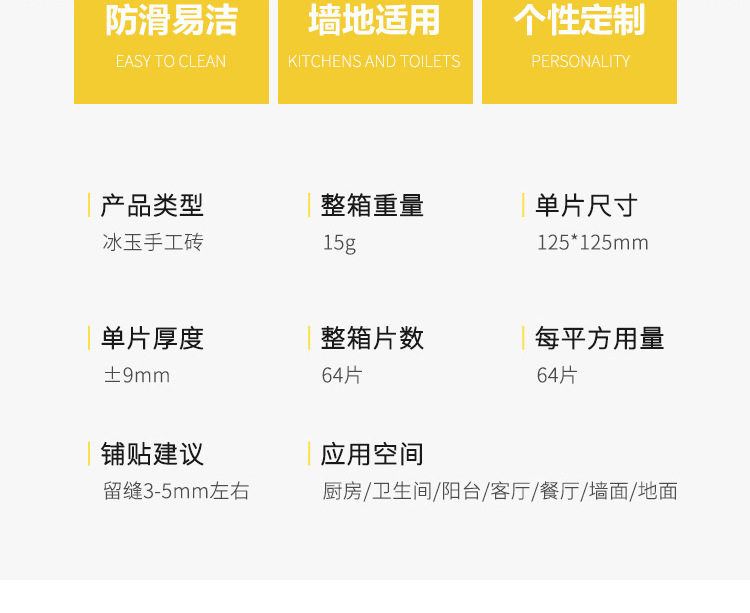 防滑易洁
EASY TO CLEAN

墙地适用
KITCHENS AND TOILETS

个性定制
PERSONALITY

产品类型
冰玉手工砖

整箱重量
15g

单片尺寸
125*125mm

单片厚度
±9mm

整箱片数
64片

每平方用量
64片

铺贴建议
留缝3-5mm左右

应用空间
厨房/卫生间/阳台/客厅/餐厅/墙面/地面