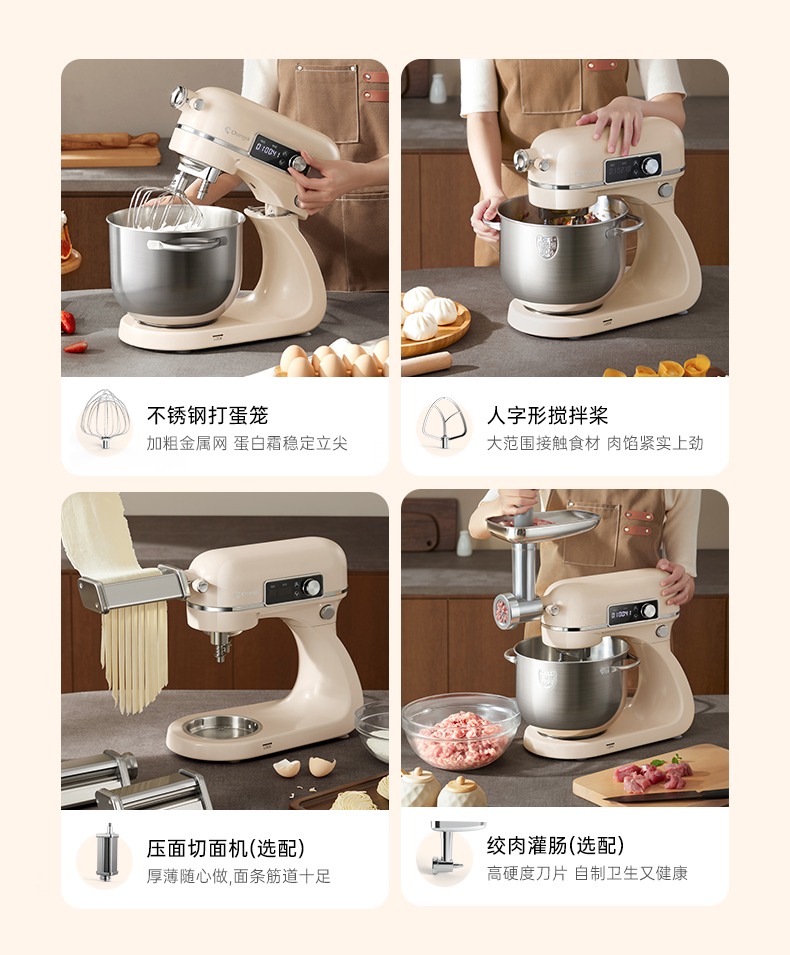 不锈钢打蛋笼
加粗金属网 蛋白霜稳定立尖

人字形搅拌桨
大范围接触食材 肉馅紧实上劲

压面切面机(选配)
厚薄随心做,面条筋道十足

绞肉灌肠(选配)
高硬度刀片 自制卫生又健康