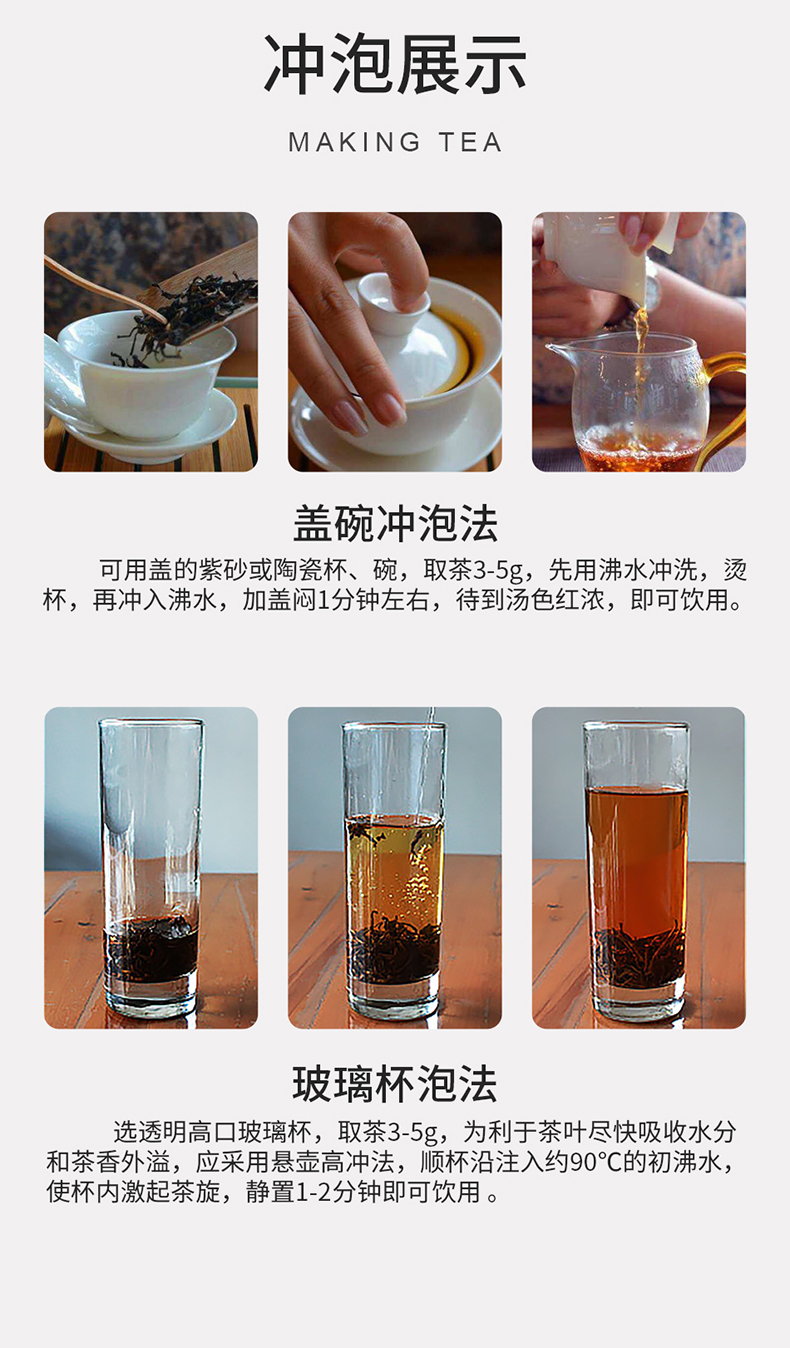 冲泡展示

MAKING TEA

盖碗冲泡法

可用盖的紫砂或陶瓷杯、碗，取茶3-5g，先用沸水冲洗，烫杯，再冲入沸水，加盖闷1分钟左右，待到汤色红浓，即可饮用。

玻璃杯泡法

选透明高口玻璃杯，取茶3-5g，为利于茶叶尽快吸收水分和茶香外溢，应采用悬壶高冲法，顺杯沿注入约90°C的初沸水，使杯内激起茶旋，静置1-2分钟即可饮用 。