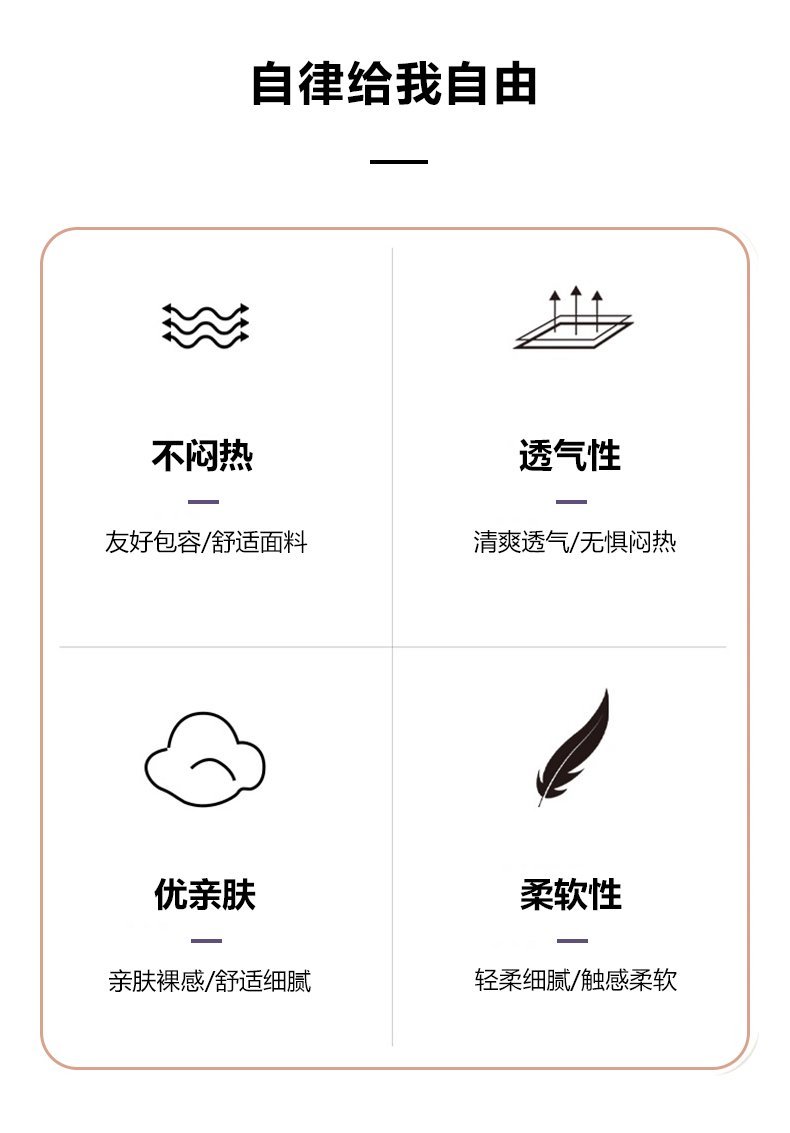 自律给我自由

不闷热

友好包容/舒适面料

透气性

清爽透气/无惧闷热

优亲肤

亲肤裸感/舒适细腻

柔软性

轻柔细腻/触感柔软