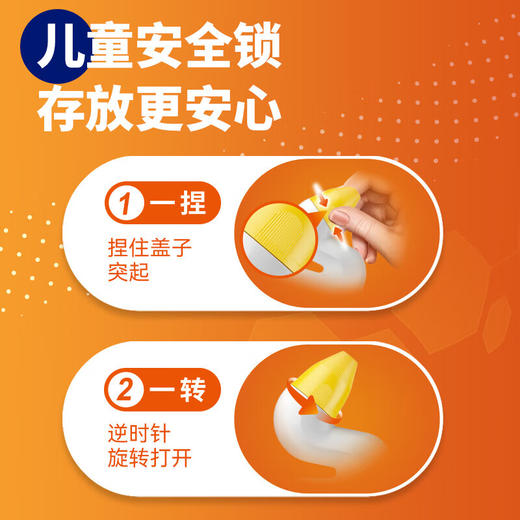 儿童安全锁
存放更安心

1 一捏

捏住盖子突起

2 一转

逆时针旋转打开