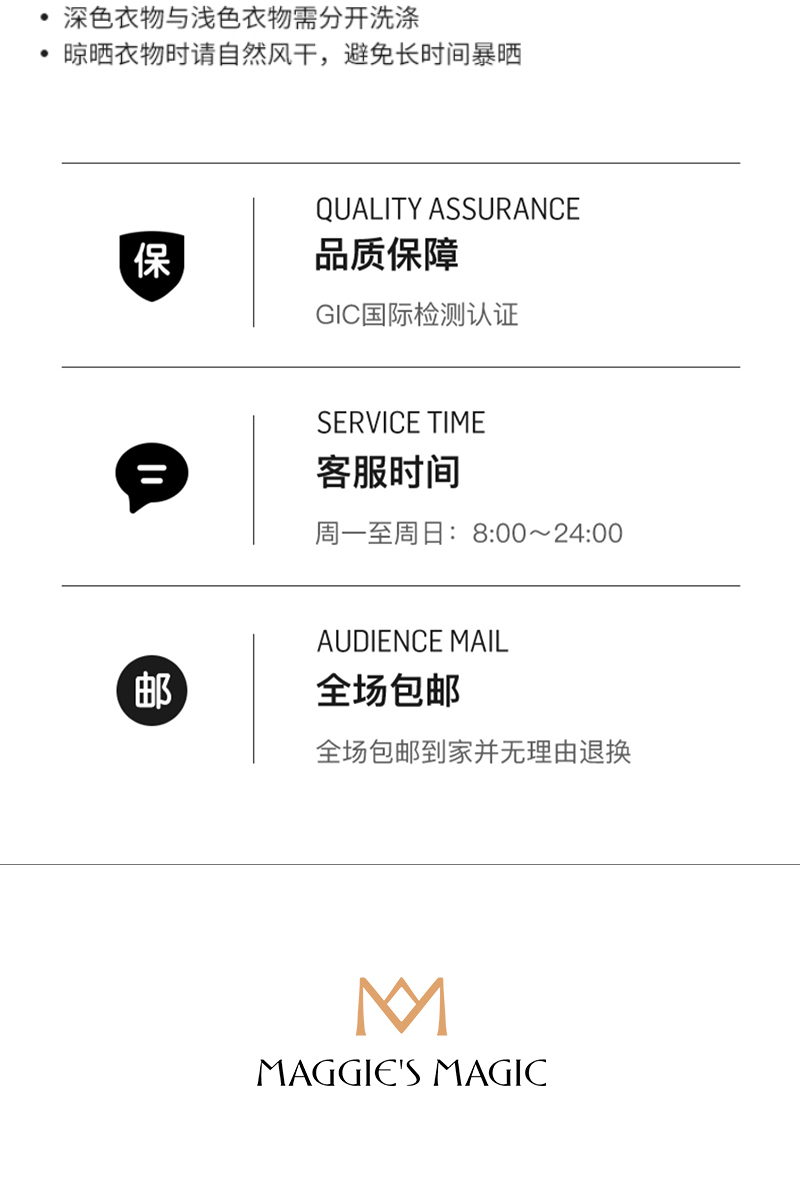 • 深色衣物与浅色衣物需分开洗涤
• 晾晒衣物时请自然风干，避免长时间暴晒

保

QUALITY ASSURANCE
品质保障
GIC国际检测认证

SERVICE TIME
客服时间
周一至周日：8:00～24:00

邮

AUDIENCE MAIL
全场包邮
全场包邮到家并无理由退换

MAGGIE'S MAGIC