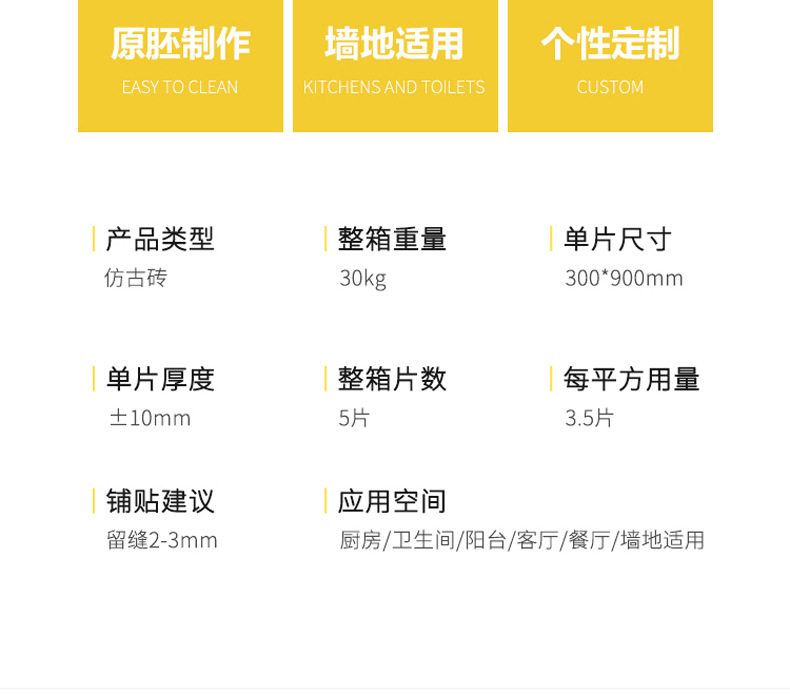 原胚制作
EASY TO CLEAN

墙地适用
KITCHENS AND TOILETS

个性定制
CUSTOM

产品类型
仿古砖

整箱重量
30kg

单片尺寸
300*900mm

单片厚度
±10mm

整箱片数
5片

每平方用量
3.5片

铺贴建议
留缝2-3mm

应用空间
厨房/卫生间/阳台/客厅/餐厅/墙地适用