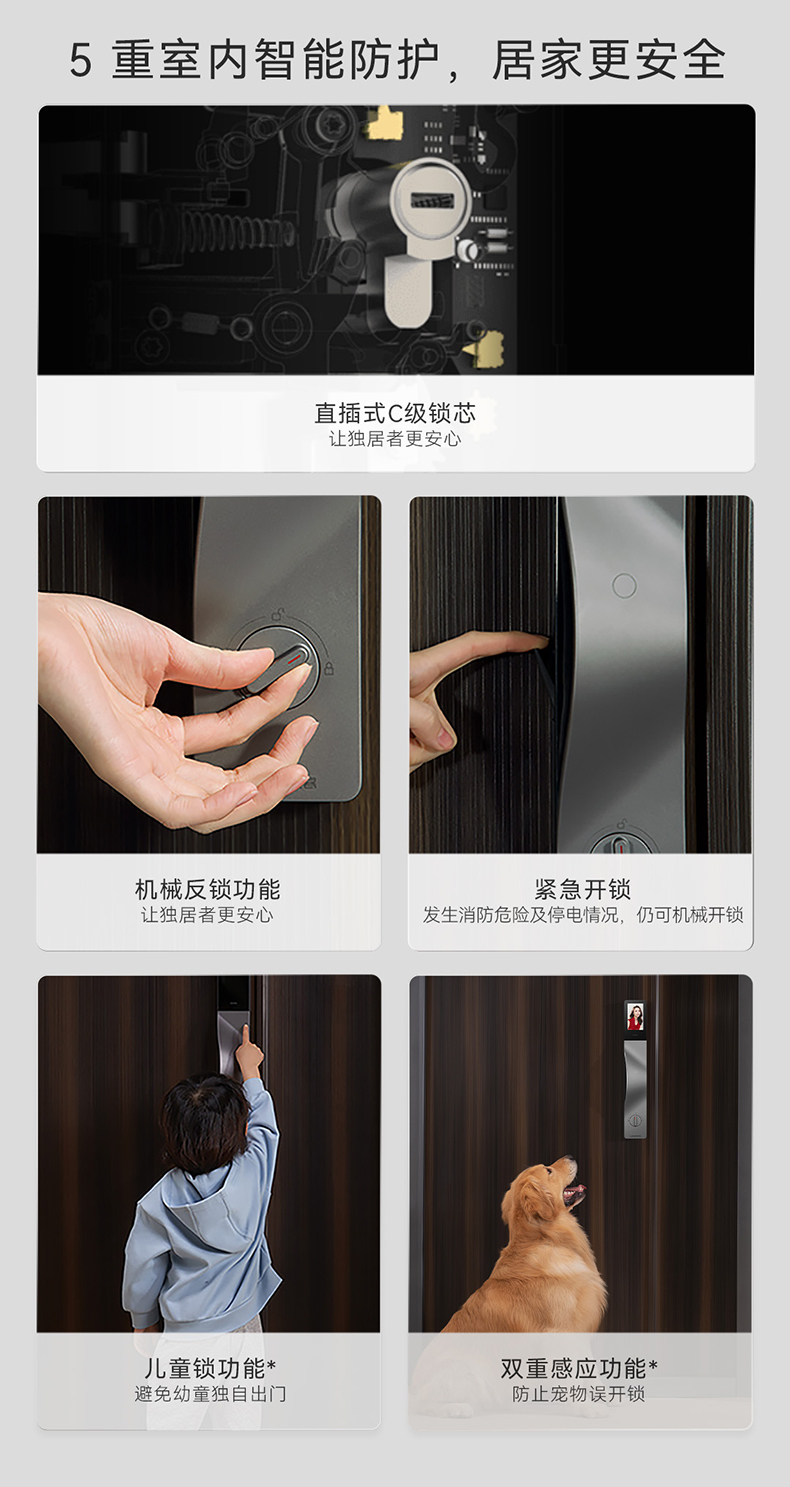 5 重室内智能防护，居家更安全

直插式C级锁芯
让独居者更安心

机械反锁功能
让独居者更安心

紧急开锁
发生消防危险及停电情况，仍可机械开锁

儿童锁功能*
避免幼童独自出门

双重感应功能*
防止宠物误开锁