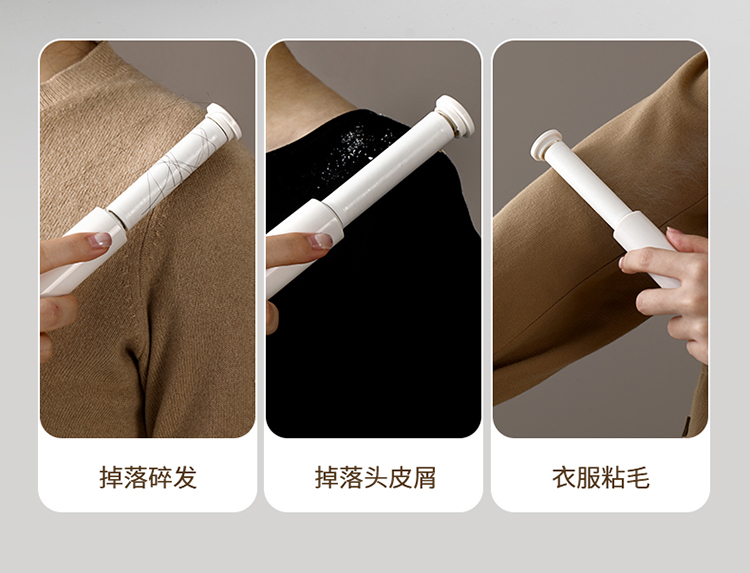 掉落碎发

掉落头皮屑

衣服粘毛