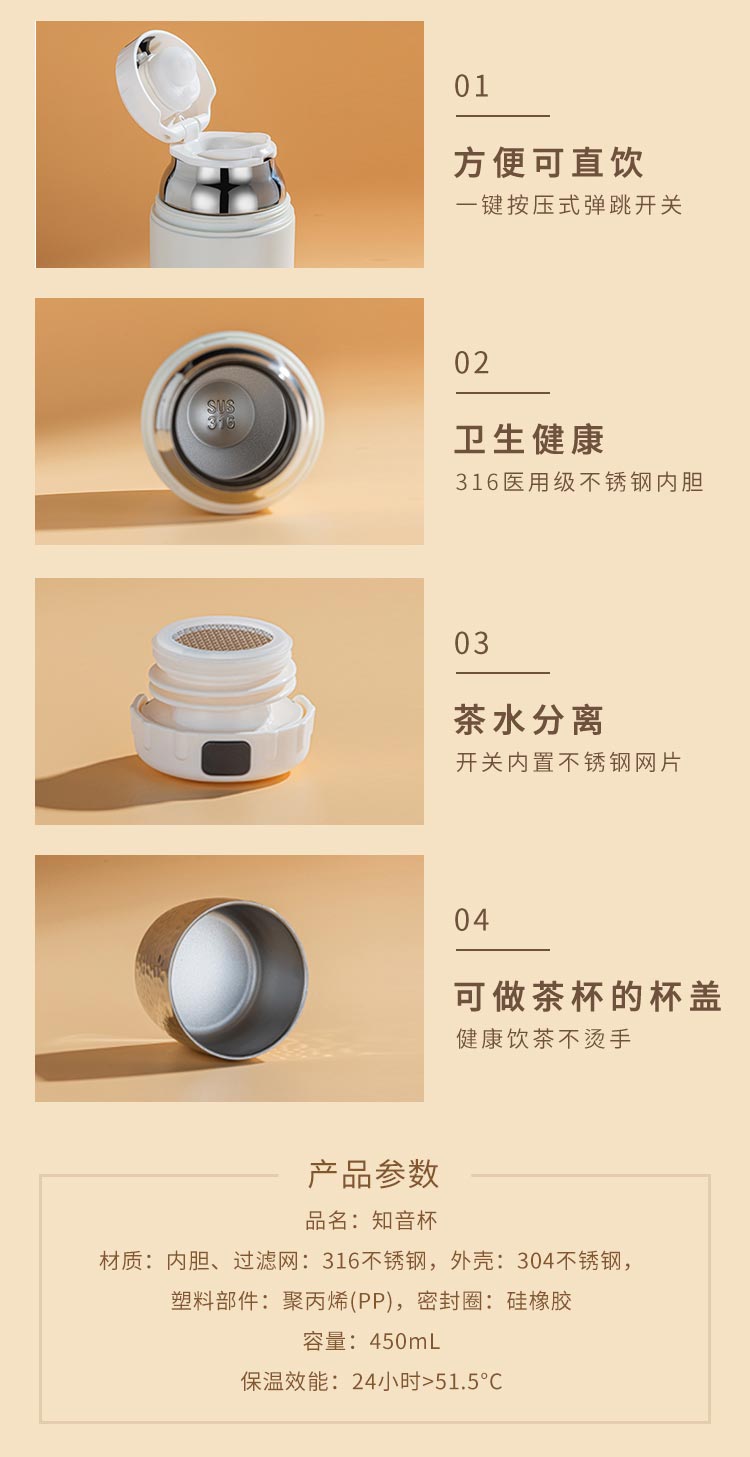 01

方便可直饮

一键按压式弹跳开关

SUS 316

02

卫生健康

316医用级不锈钢内胆

03

茶水分离

开关内置不锈钢网片

04

可做茶杯的杯盖

健康饮茶不烫手

产品参数

品名：知音杯

材质：内胆、过滤网：316不锈钢，外壳：304不锈钢，

塑料部件：聚丙烯(PP)，密封圈：硅橡胶

容量：450mL

保温效能：24小时>51.5°C