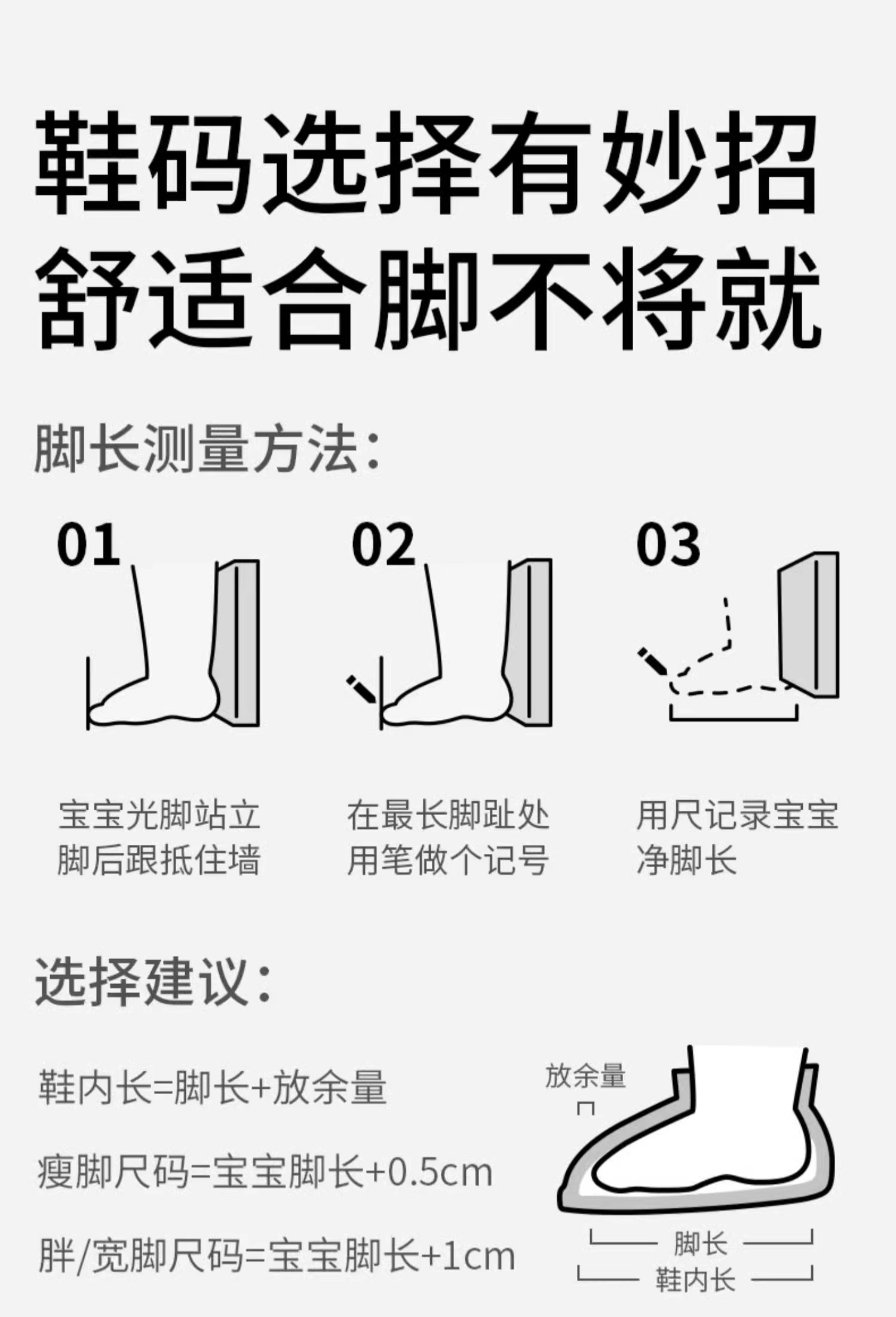 鞋码选择有妙招
舒适合脚不将就

脚长测量方法:

01

宝宝光脚站立
脚后跟抵住墙

02

在最长脚趾处
用笔做个记号

03

用尺记录宝宝
净脚长

选择建议:

鞋内长=脚长+放余量

瘦脚尺码=宝宝脚长+0.5cm

胖/宽脚尺码=宝宝脚长+1cm

放余量

脚长

鞋内长