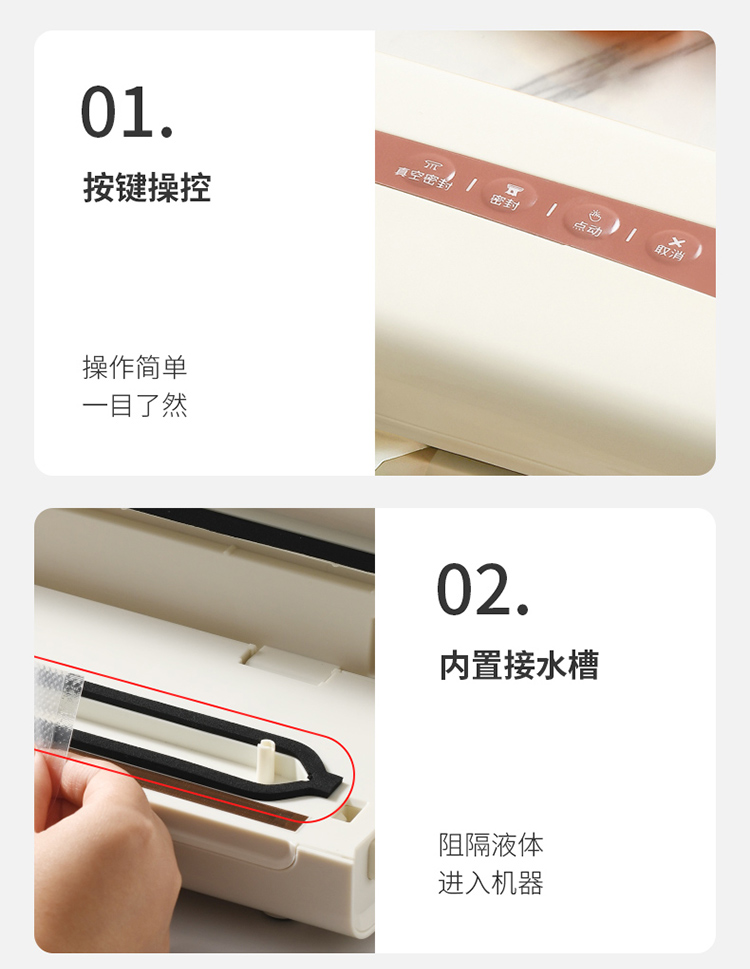 01.

按键操控

操作简单
一目了然

真空密封

密封

点动

取消

02.

内置接水槽

阻隔液体
进入机器