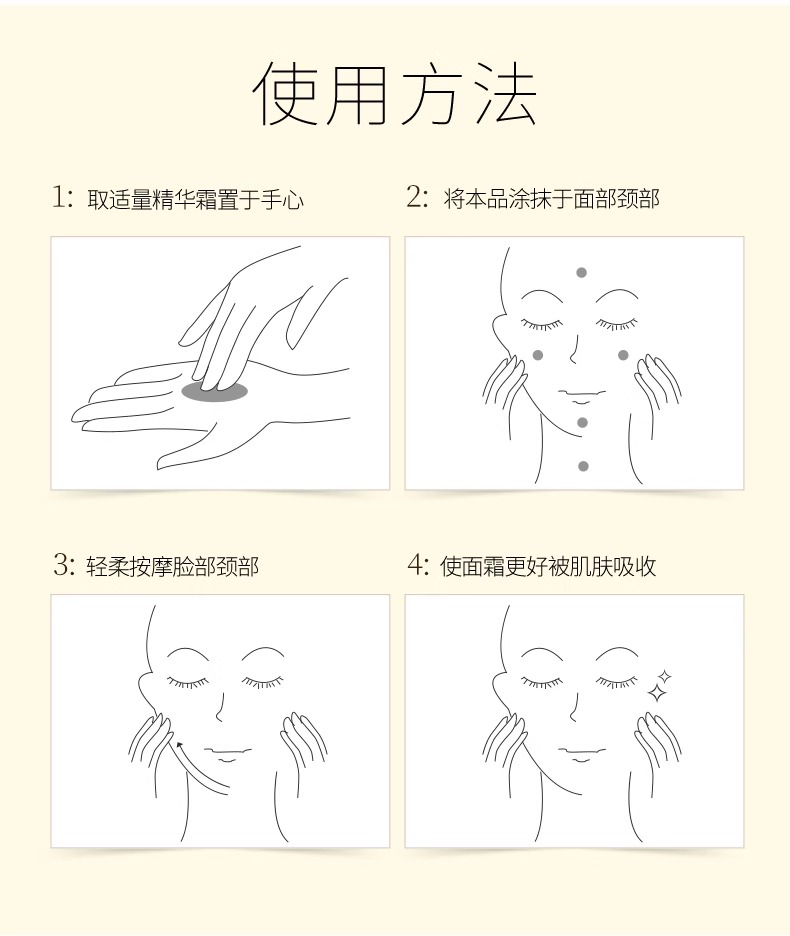 使用方法

1: 取适量精华霜置于手心

2: 将本品涂抹于面部颈部

3: 轻柔按摩脸部颈部

4: 使面霜更好被肌肤吸收