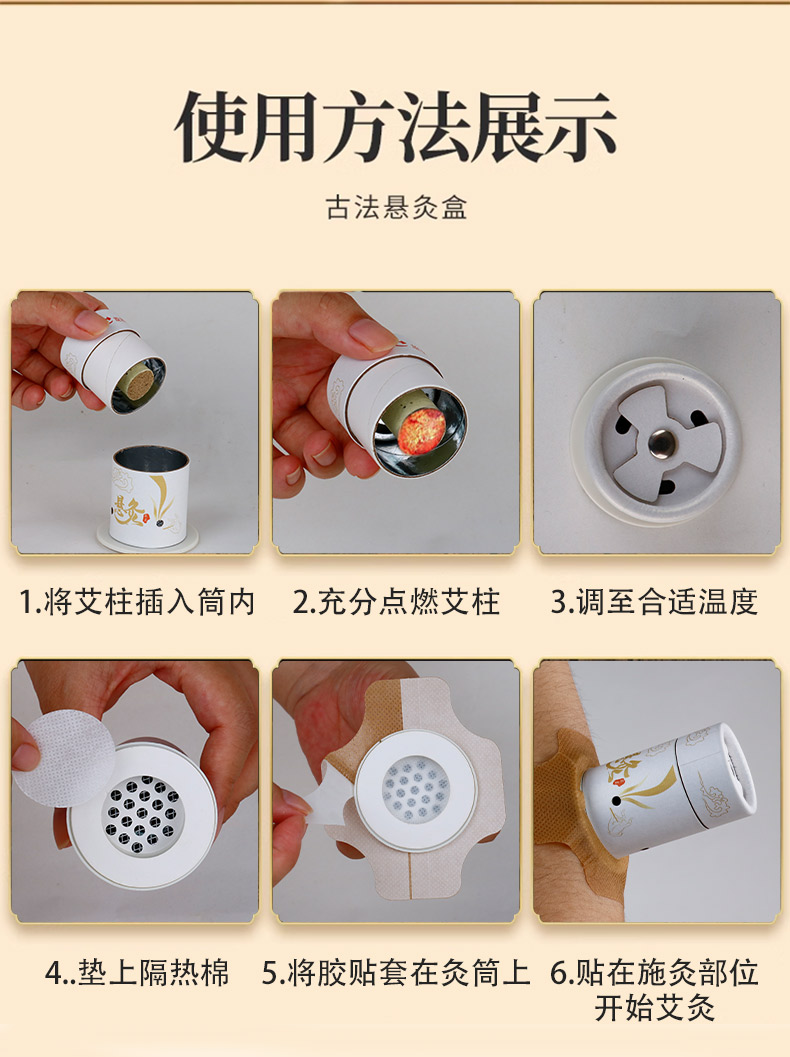 使用方法展示

古法悬灸盒

悬灸

1.将艾柱插入筒内

2.充分点燃艾柱

3.调至合适温度

4..垫上隔热棉

5.将胶贴套在灸筒上

6.贴在施灸部位开始艾灸