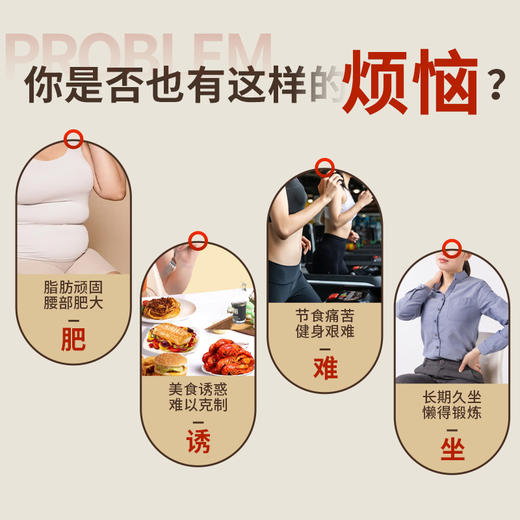 PROBLEM

你是否也有这样的烦恼？

脂肪顽固
腰部肥大
—
肥

美食诱惑
难以克制
—
诱

节食痛苦
健身艰难
—
难

长期久坐
懒得锻炼
—
坐