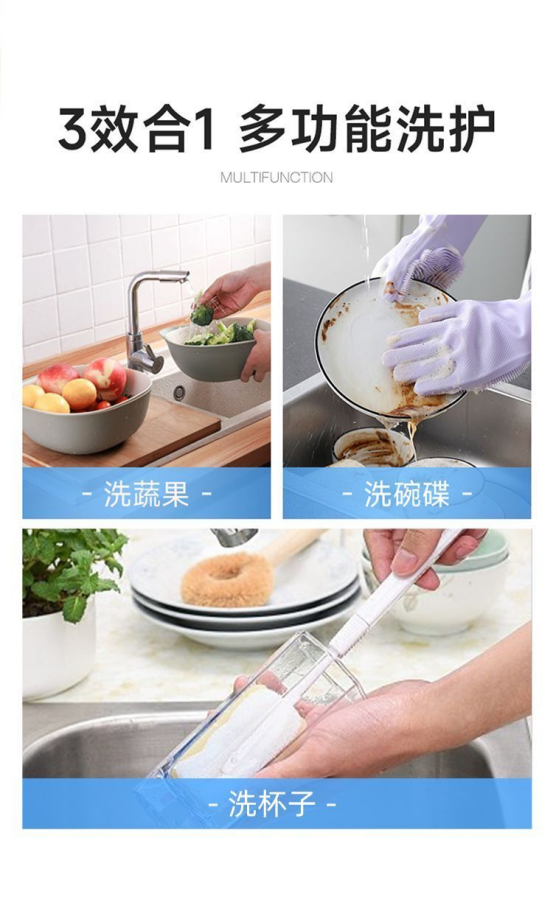 3效合1 多功能洗护

MULTIFUNCTION

- 洗蔬果 -

- 洗碗碟 -

- 洗杯子 -