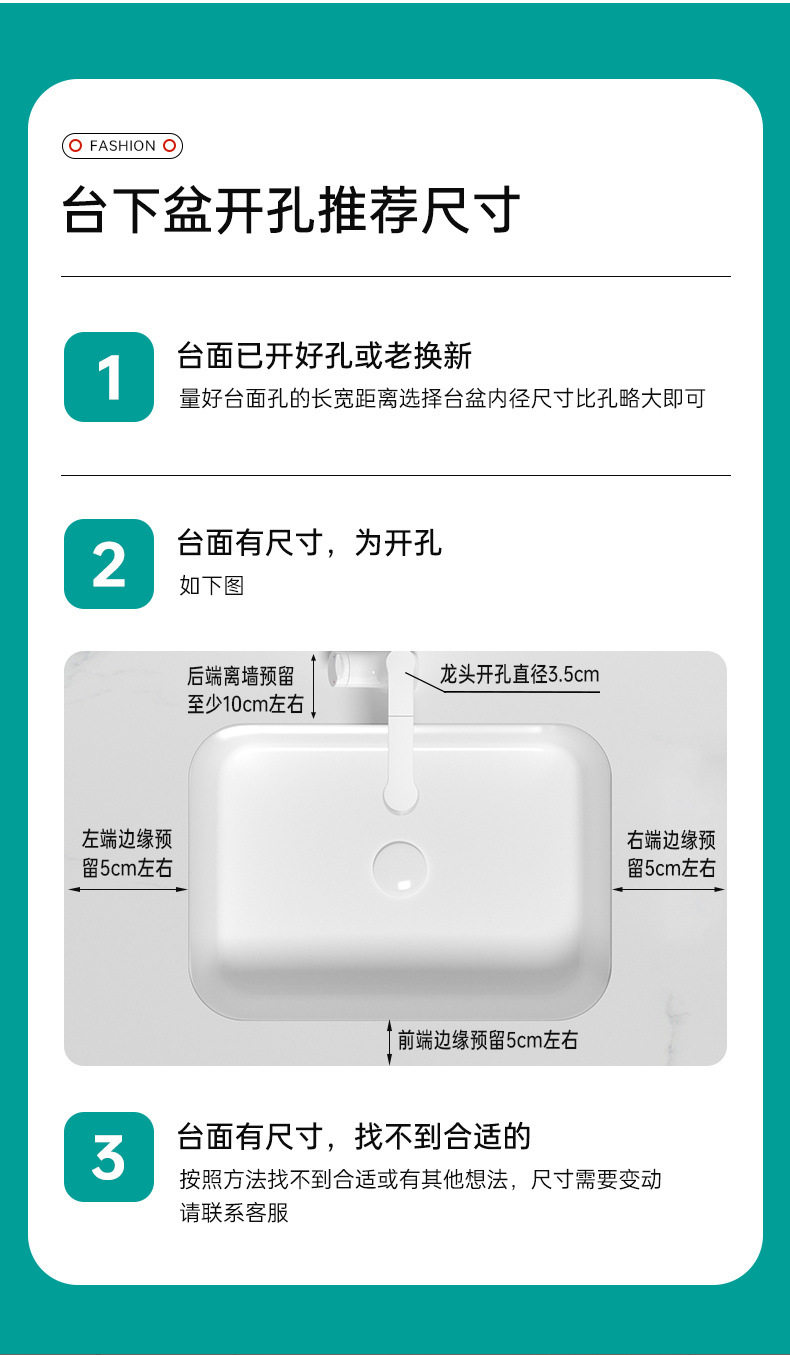 FASHION

台下盆开孔推荐尺寸

1

台面已开好孔或老换新

量好台面孔的长宽距离选择台盆内径尺寸比孔略大即可

2

台面有尺寸，为开孔

如下图

后端离墙预留至少10cm左右

龙头开孔直径3.5cm

左端边缘预留5cm左右

右端边缘预留5cm左右

前端边缘预留5cm左右

3

台面有尺寸，找不到合适的

按照方法找不到合适或有其他想法，尺寸需要变动请联系客服